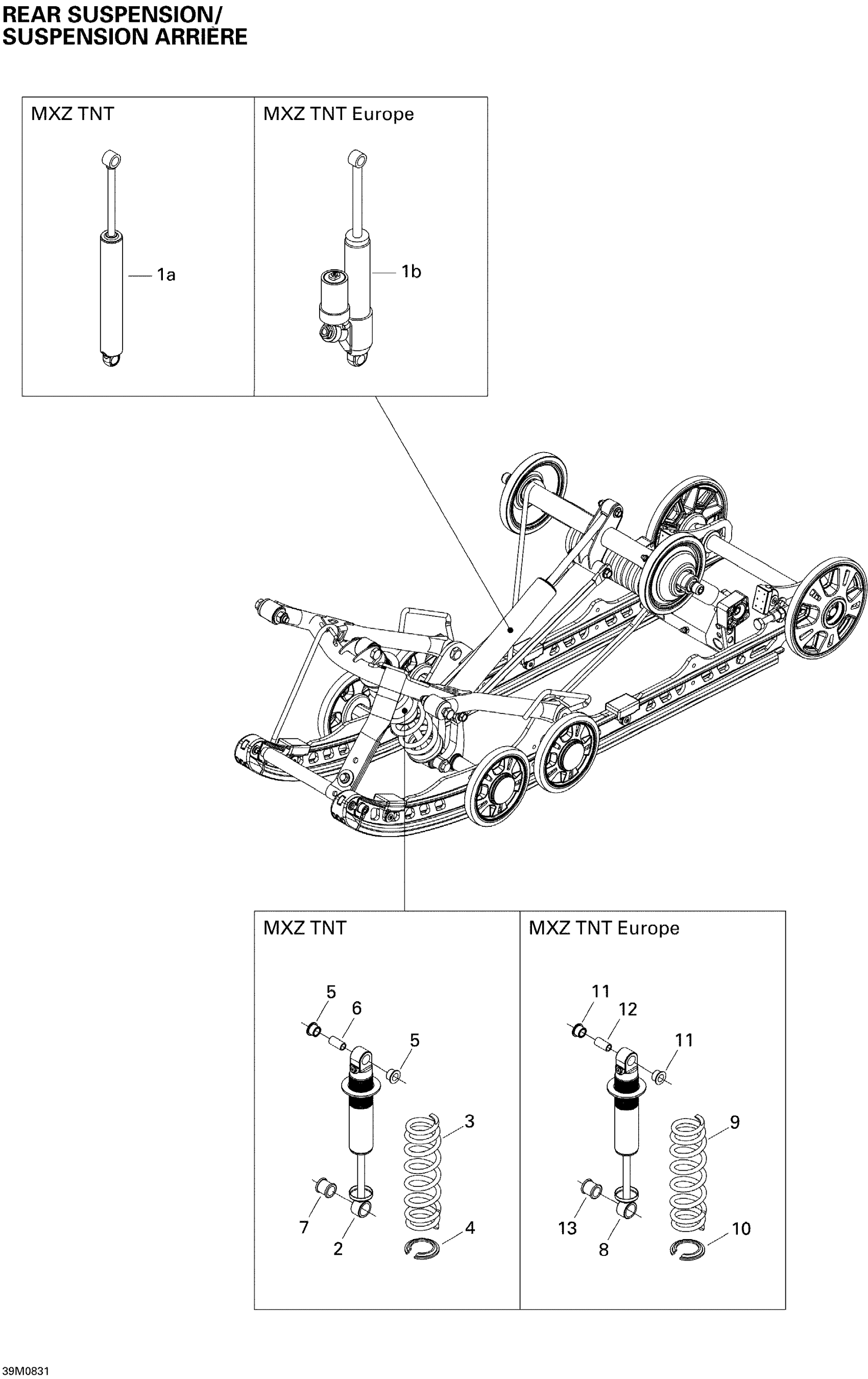 REAR SUSPENSION/
SUSPENSION ARRIÈRE

MXZ TNT

1a

MXZ TNT Europe

1b

MXZ TNT

5
6
5
3
7
2
4

MXZ TNT Europe

11
12
11
9
13
8
10

39M0831