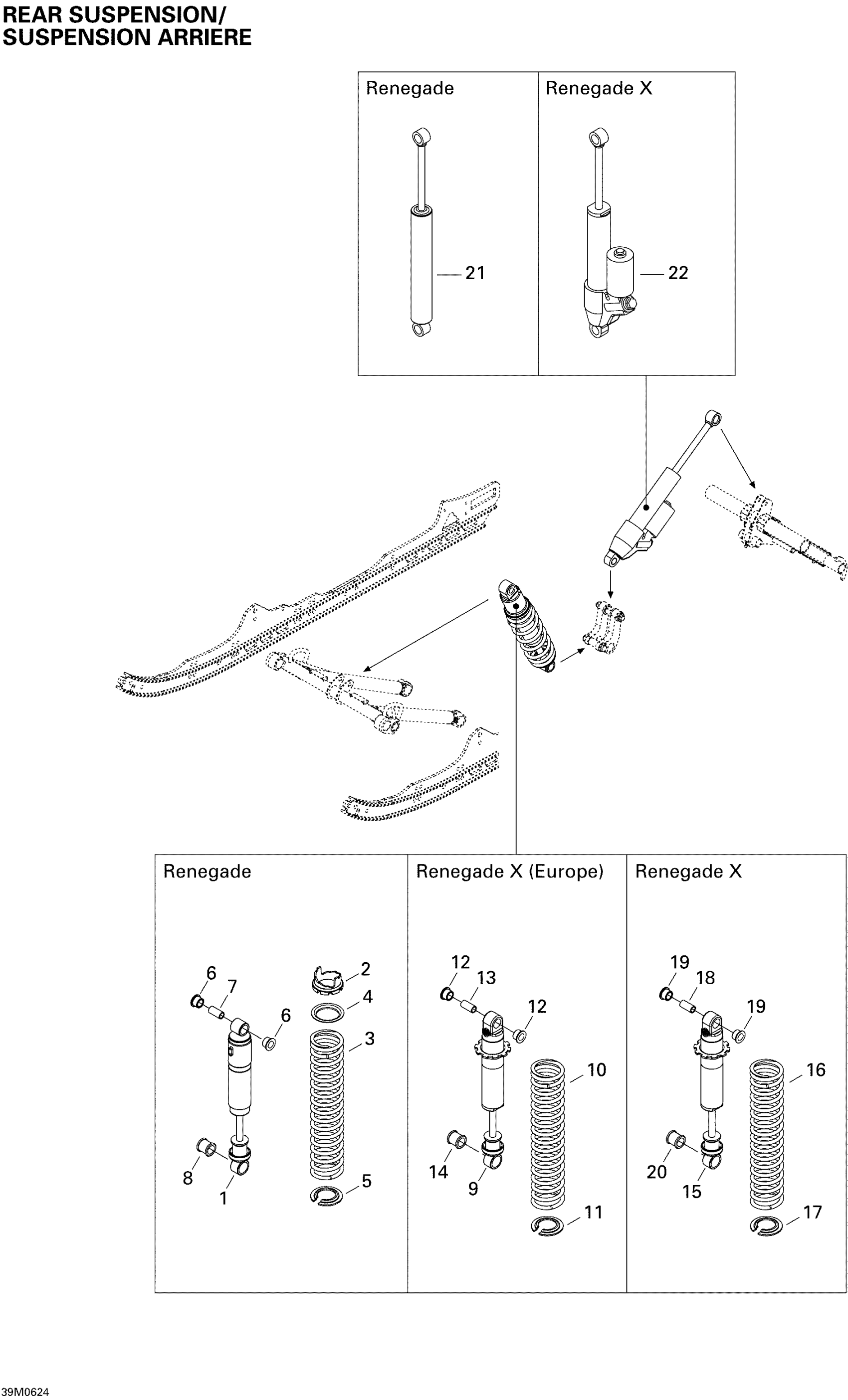 REAR SUSPENSION/
SUSPENSION ARRIERE

Renegade

21

Renegade X

22

Renegade

6
7
6
2
4
3
8
1
5

Renegade X (Europe)

12
13
12
10
14
9
11

Renegade X

19
18
19
16
20
15
17

39M0624