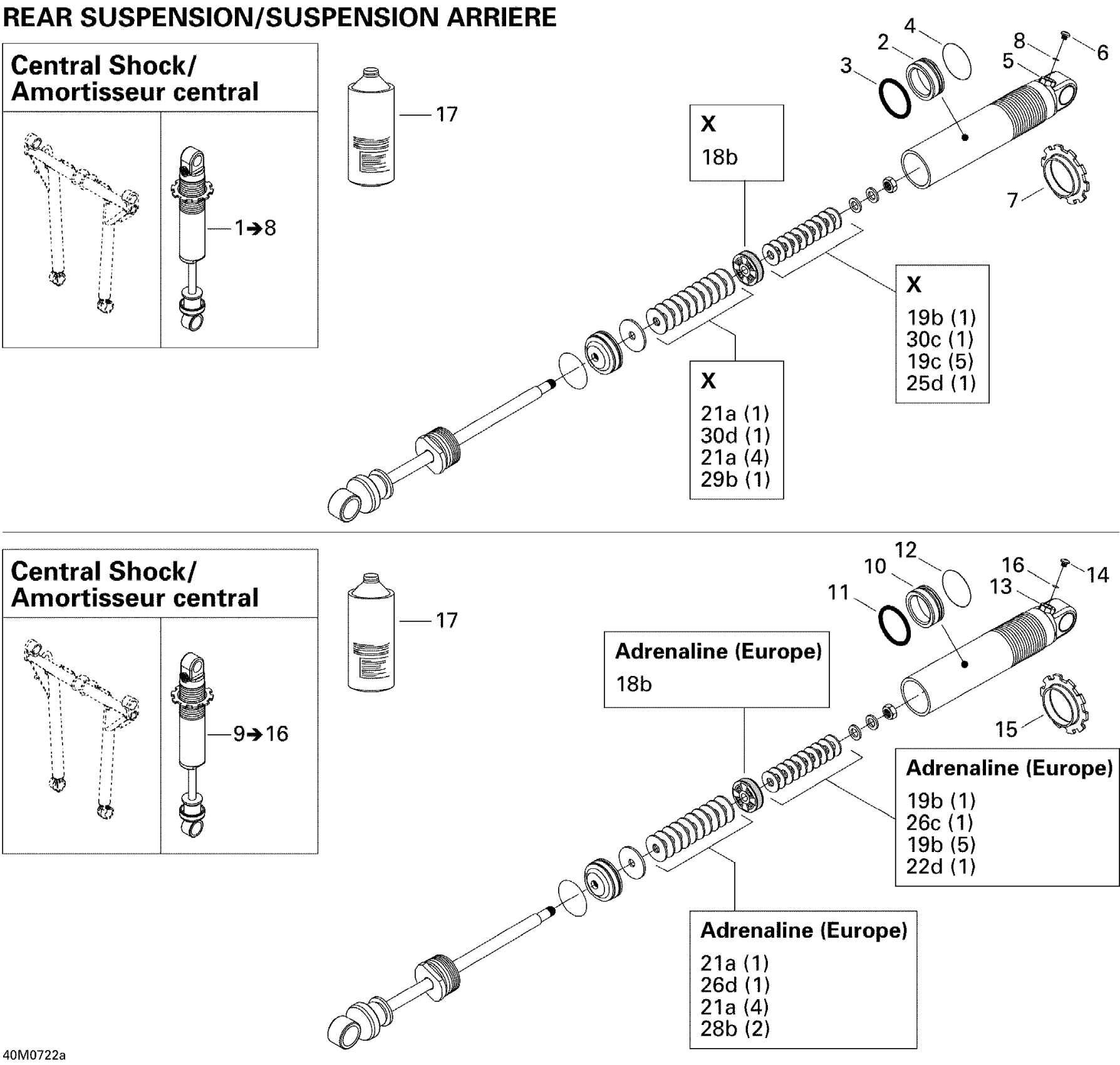 REAR SUSPENSION/SUSPENSION ARRIERE

Central Shock/
Amortisseur central

1➔8

17

4
2
3
8
5
6
7

X
18b

X
19b (1)
30c (1)
19c (5)
25d (1)

X
21a (1)
30d (1)
21a (4)
29b (1)

Central Shock/
Amortisseur central

9➔16

17

12
10
11
16
13
14
15

Adrenaline (Europe)
18b

Adrenaline (Europe)
19b (1)
26c (1)
19b (5)
22d (1)

Adrenaline (Europe)
21a (1)
26d (1)
21a (4)
28b (2)

40M0722a