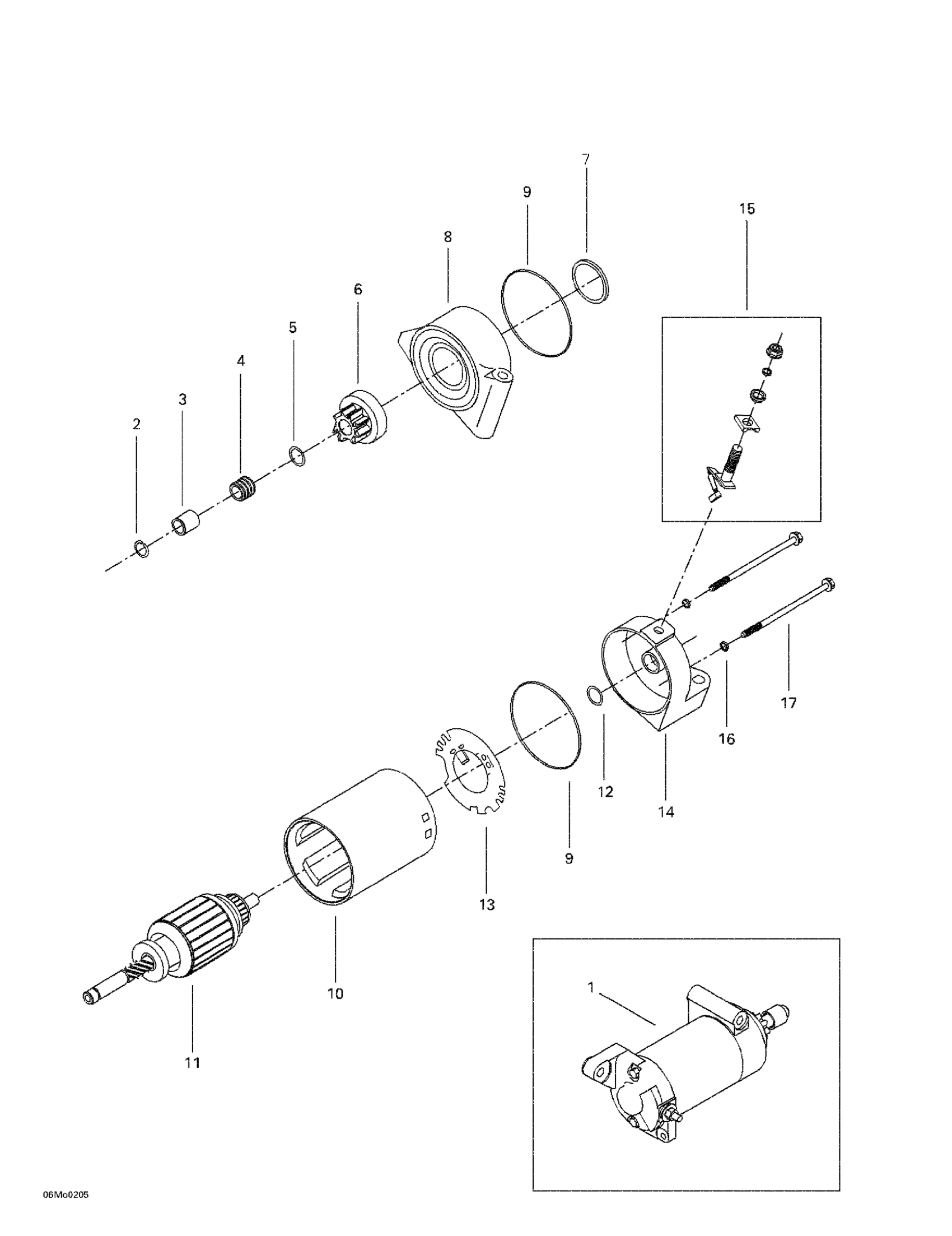 7
9
15
8
6
5
4
3
2
17
16
12
14
9
13
10
11
1
06Mo0205