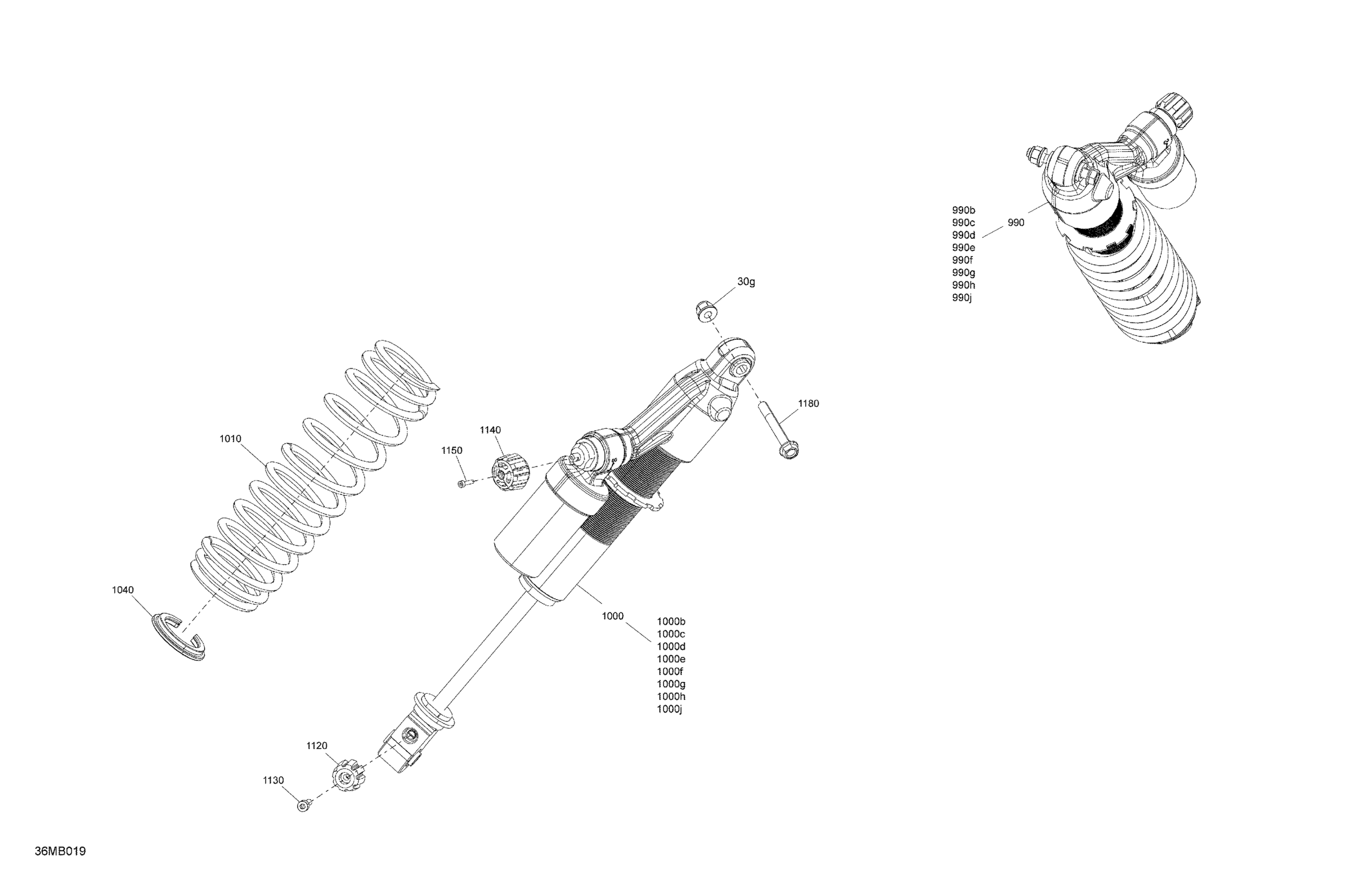 990b
990c
990d
990e
990f
990g
990h
990j

990

30g

1180

1010

1140

1150

1040

1000

1000b
1000c
1000d
1000e
1000f
1000g
1000h
1000j

1120

1130

36MB019