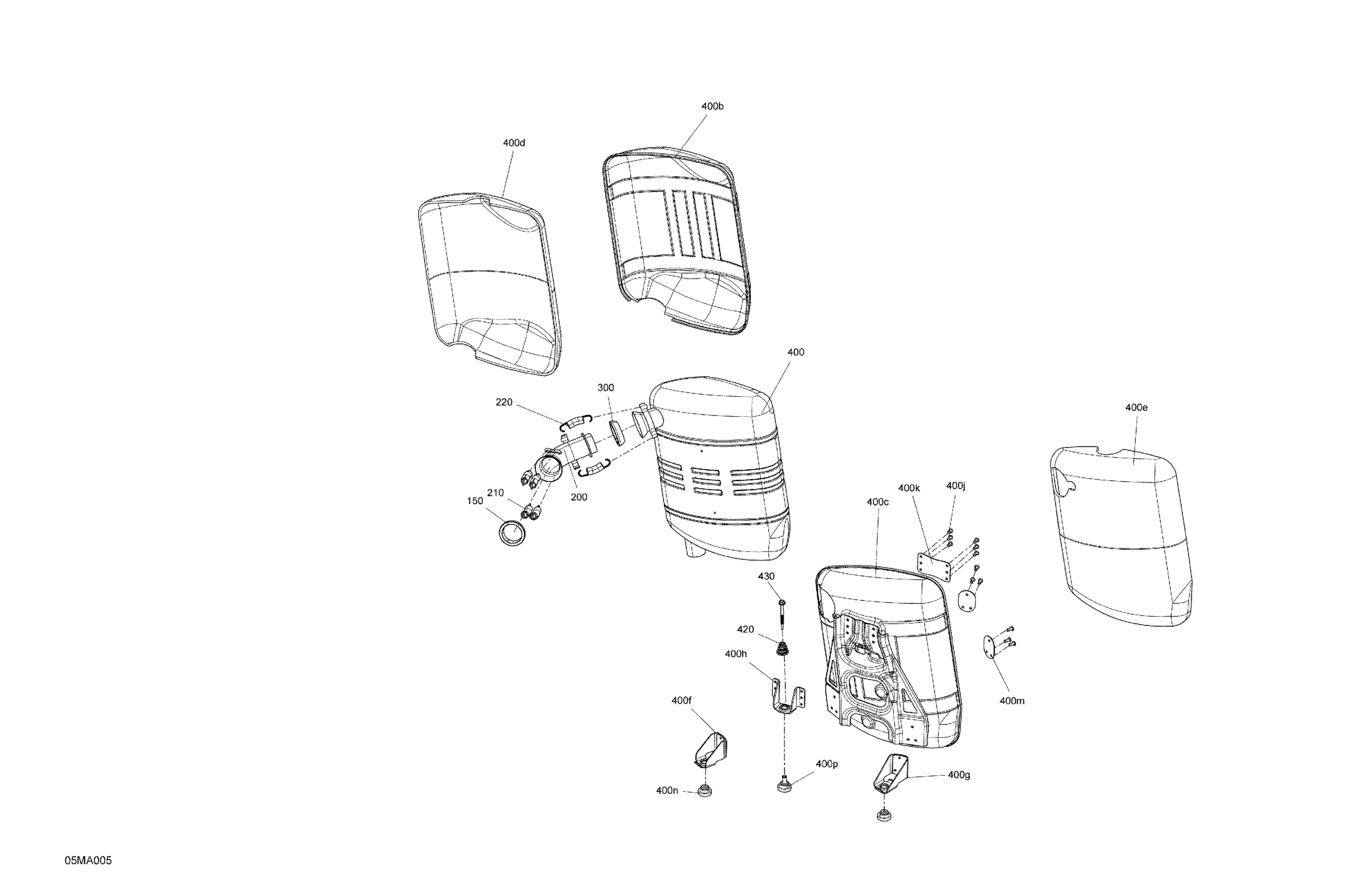 400b

400d

400

300

220

400e

200

210

150

400k

400j

400c

430

420

400h

400m

400f

400p

400g

400n

05MA005