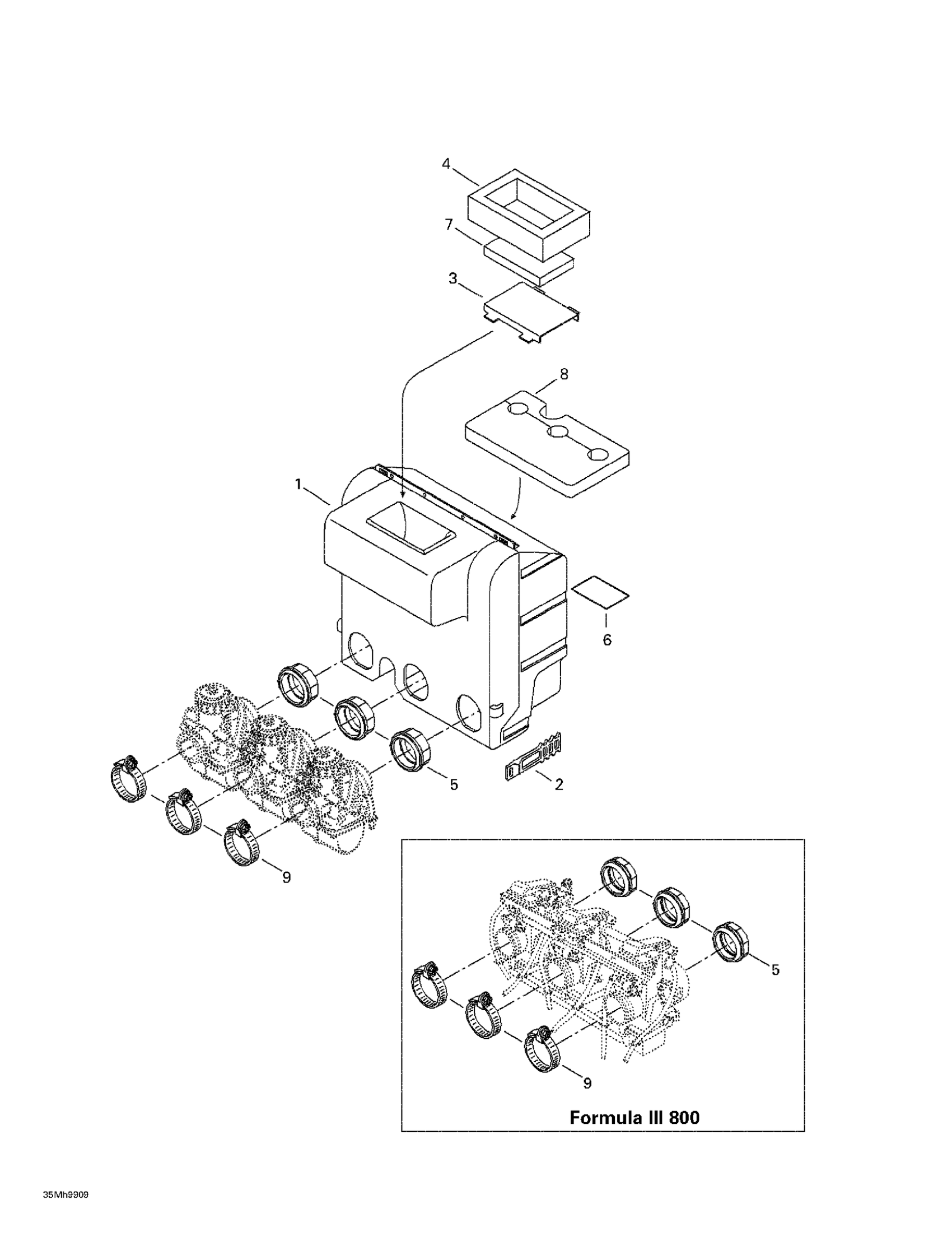 4
7
3
8
1
6
5
2
9
5
9
Formula III 800
35Mh9909