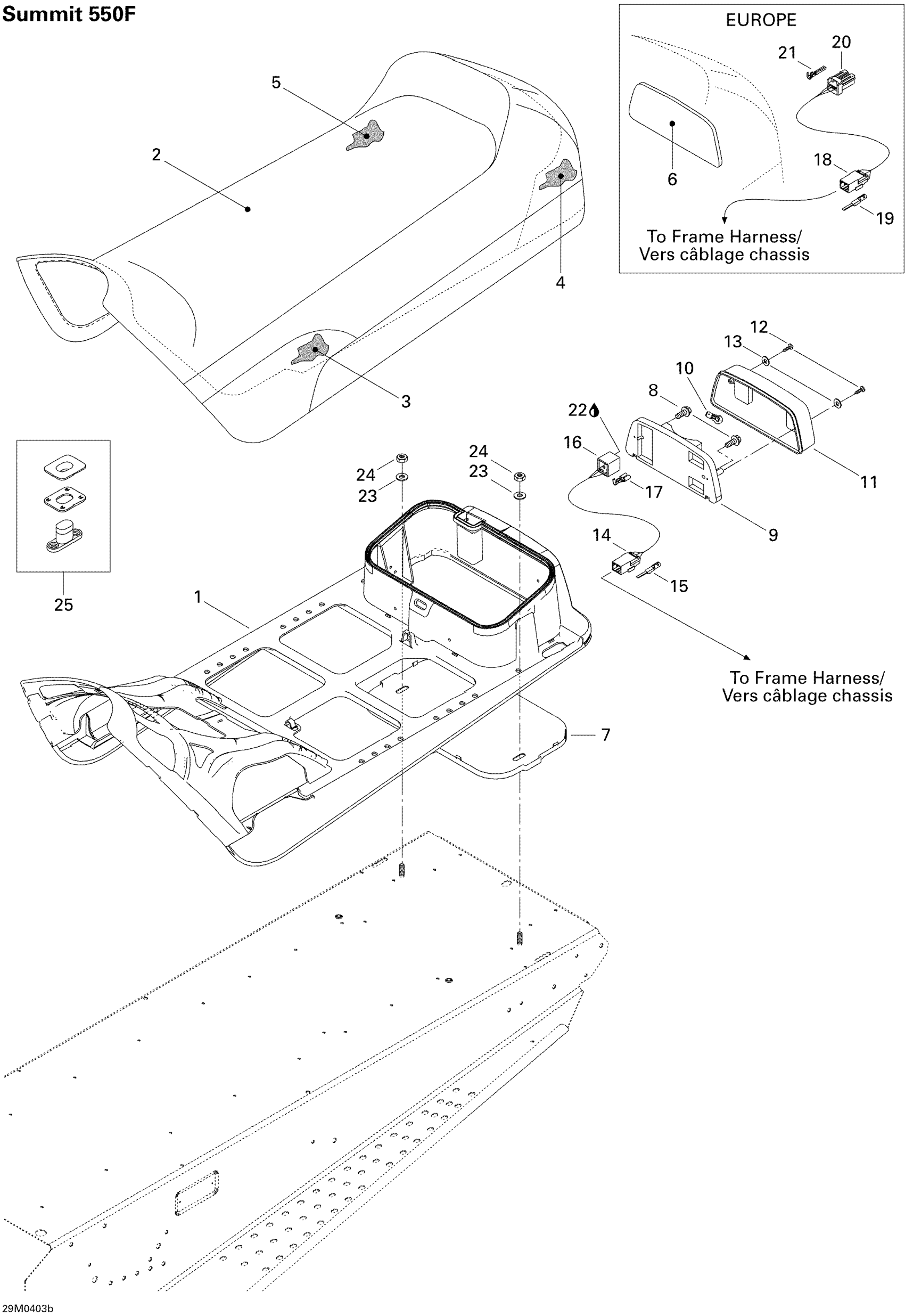 Summit 550F

EUROPE

21 20

6

18

19

To Frame Harness/
Vers câblage chassis

5

2

4

3

12
13
10
8
22
16
17
11
9
14
15

To Frame Harness/
Vers câblage chassis

24
23
24
23

25

1

7

29M0403b