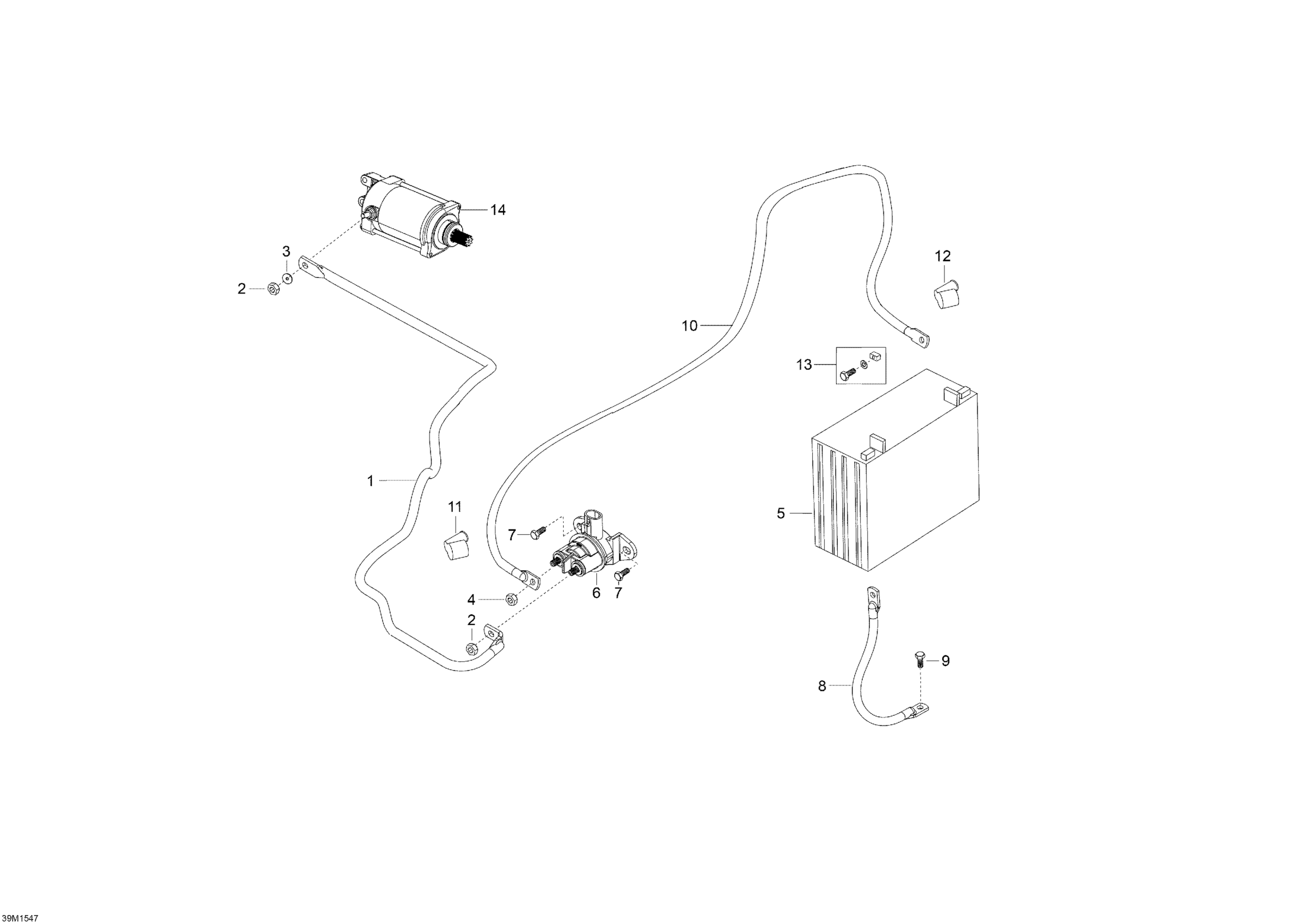 14
3
2
12
10
13
1
11
7
5
4
6
7
2
9
8
39M1547