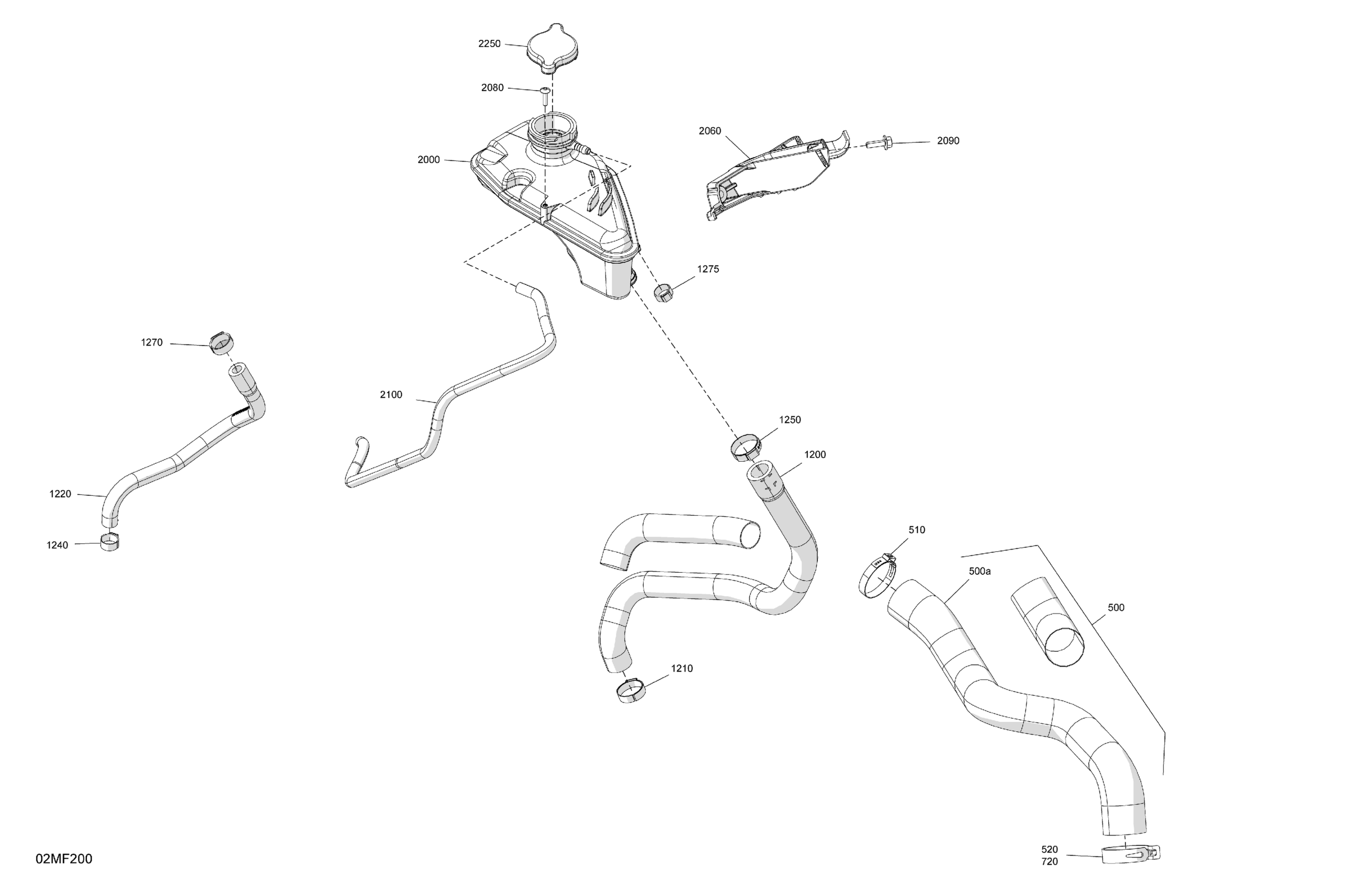 2250
2080
2060
2090
2000
1275
1270
2100
1250
1200
1220
1240
510
500a
500
1210
520
720
02MF200