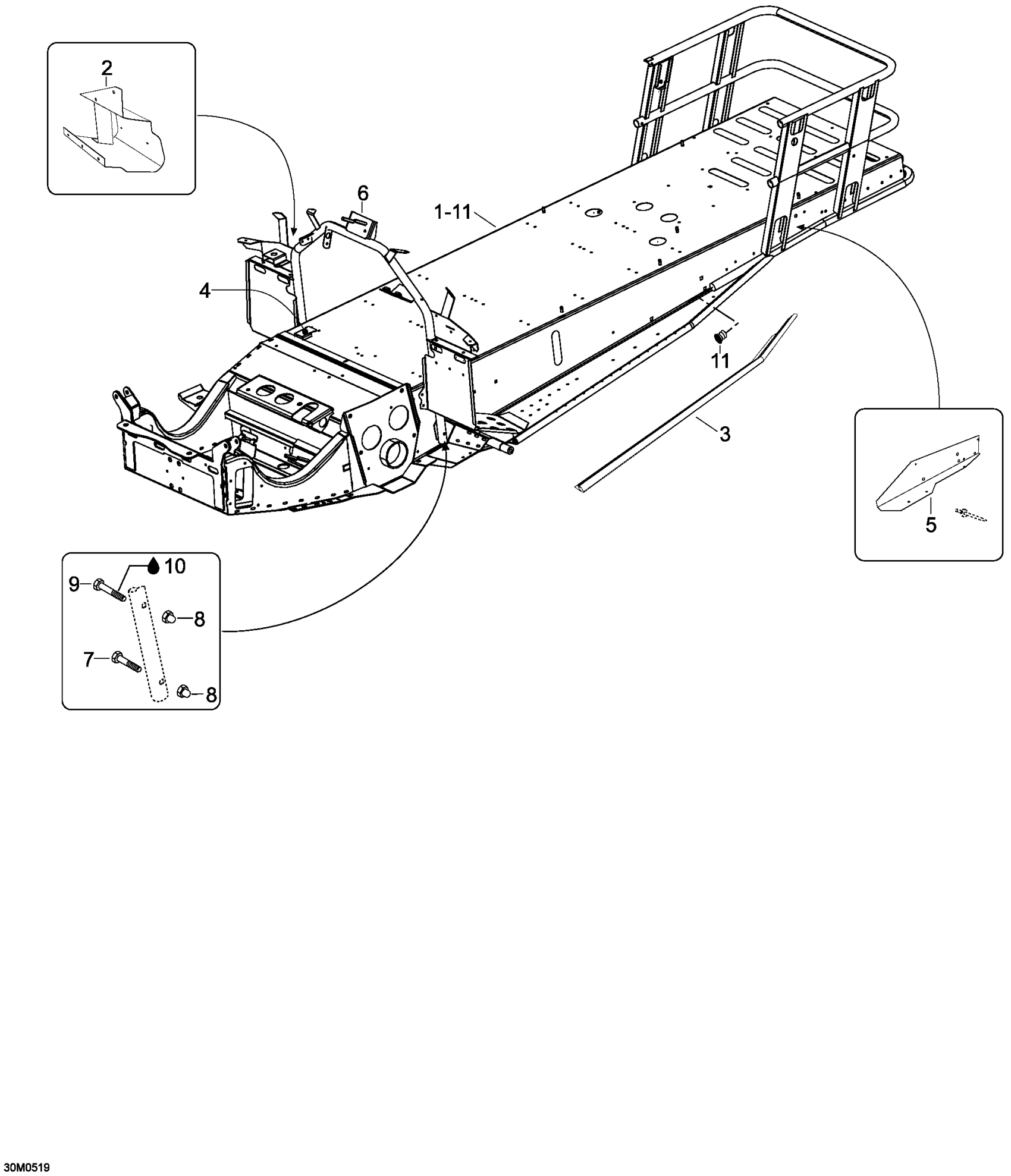 2

6

1-11

4

11

3

5

10

9

8

7

8

30M0519