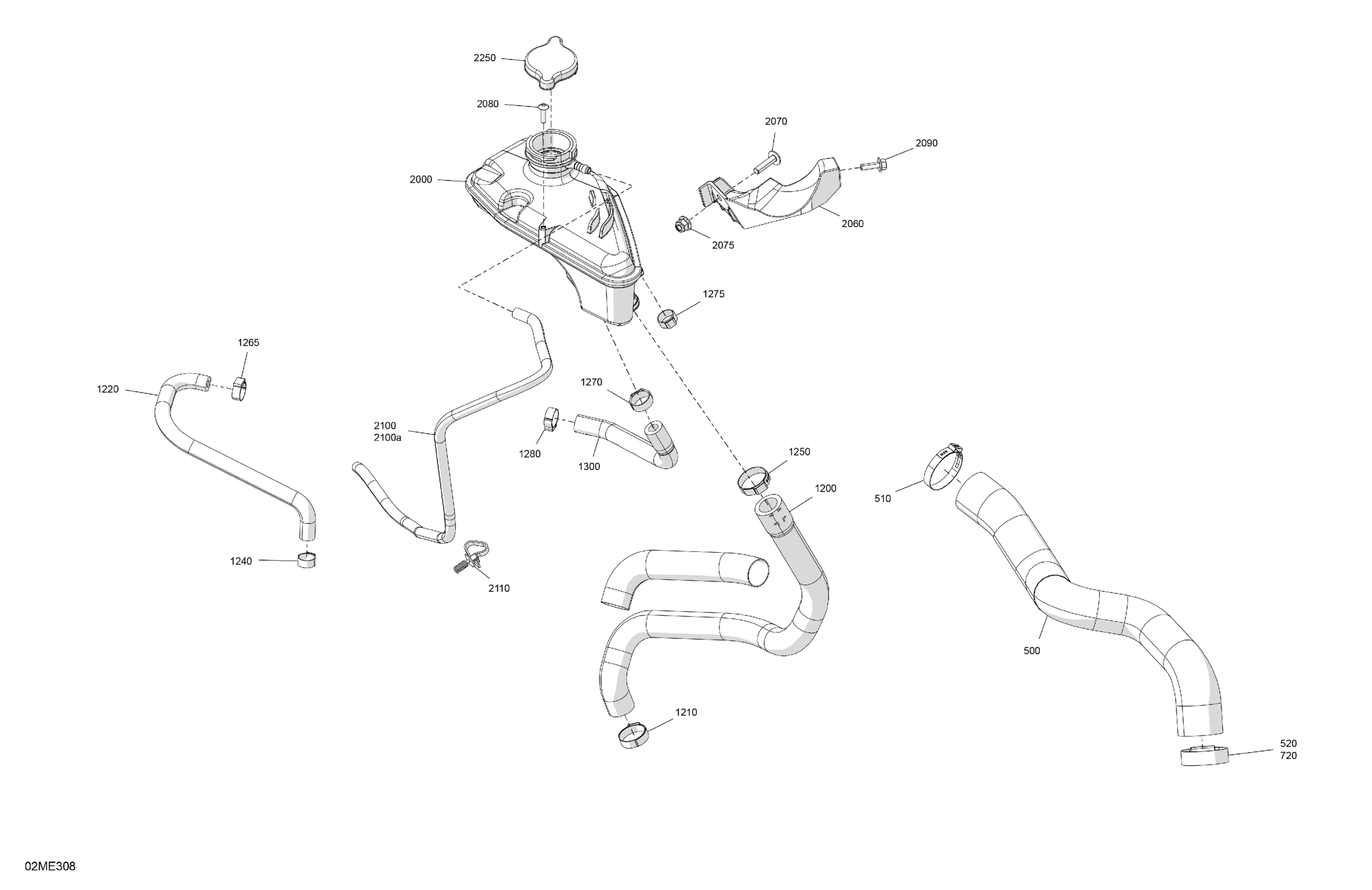 2250

2080

2070

2090

2000

2060

2075

1275

1265

1220

1270

2100
2100a

1280

1300

1250

1200

510

1240

2110

500

1210

520
720

02ME308