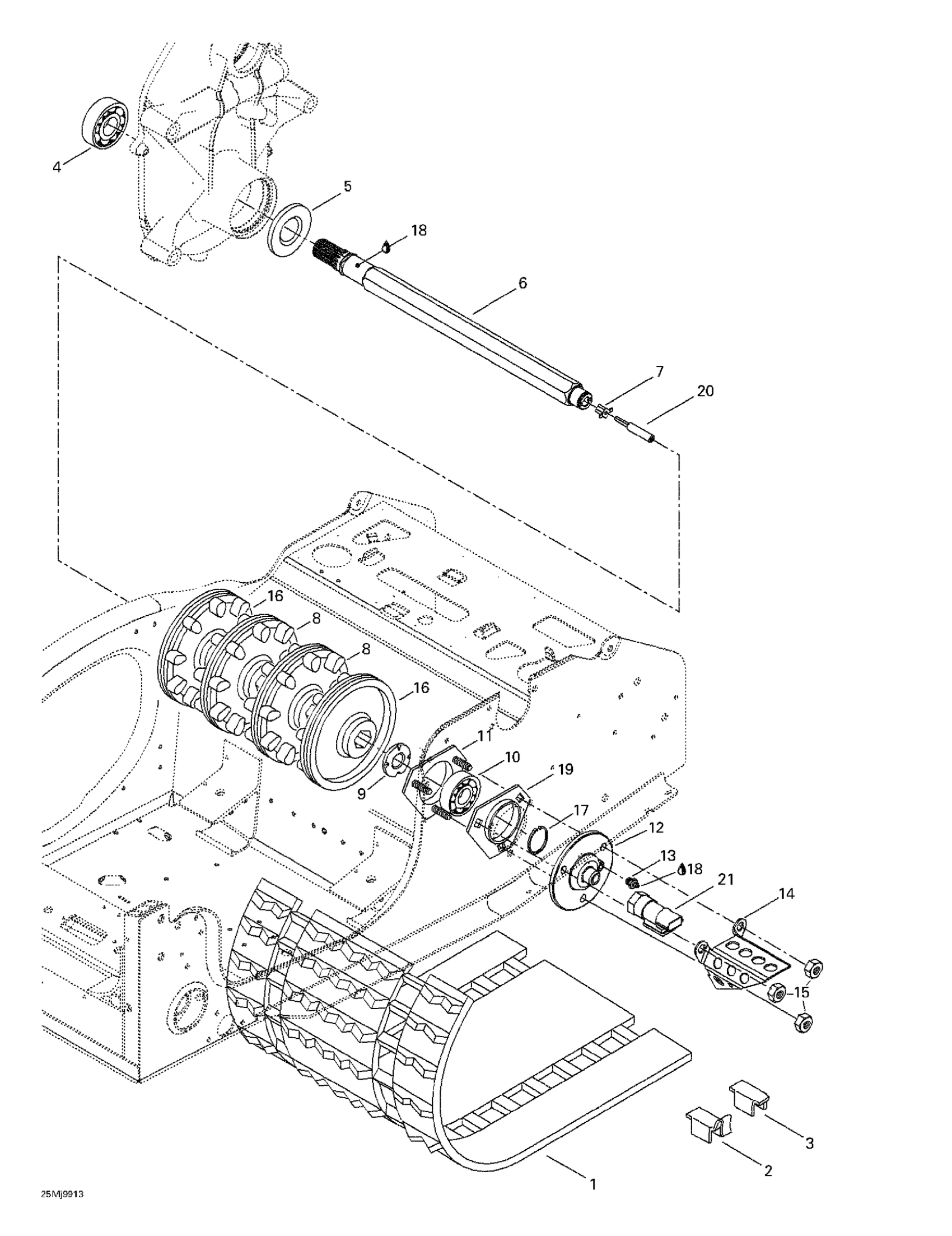 4
5
18
6
7
20
16
8
8
16
11
10
19
9
17
12
13
18
21
14
15
3
2
1
25Mj9913