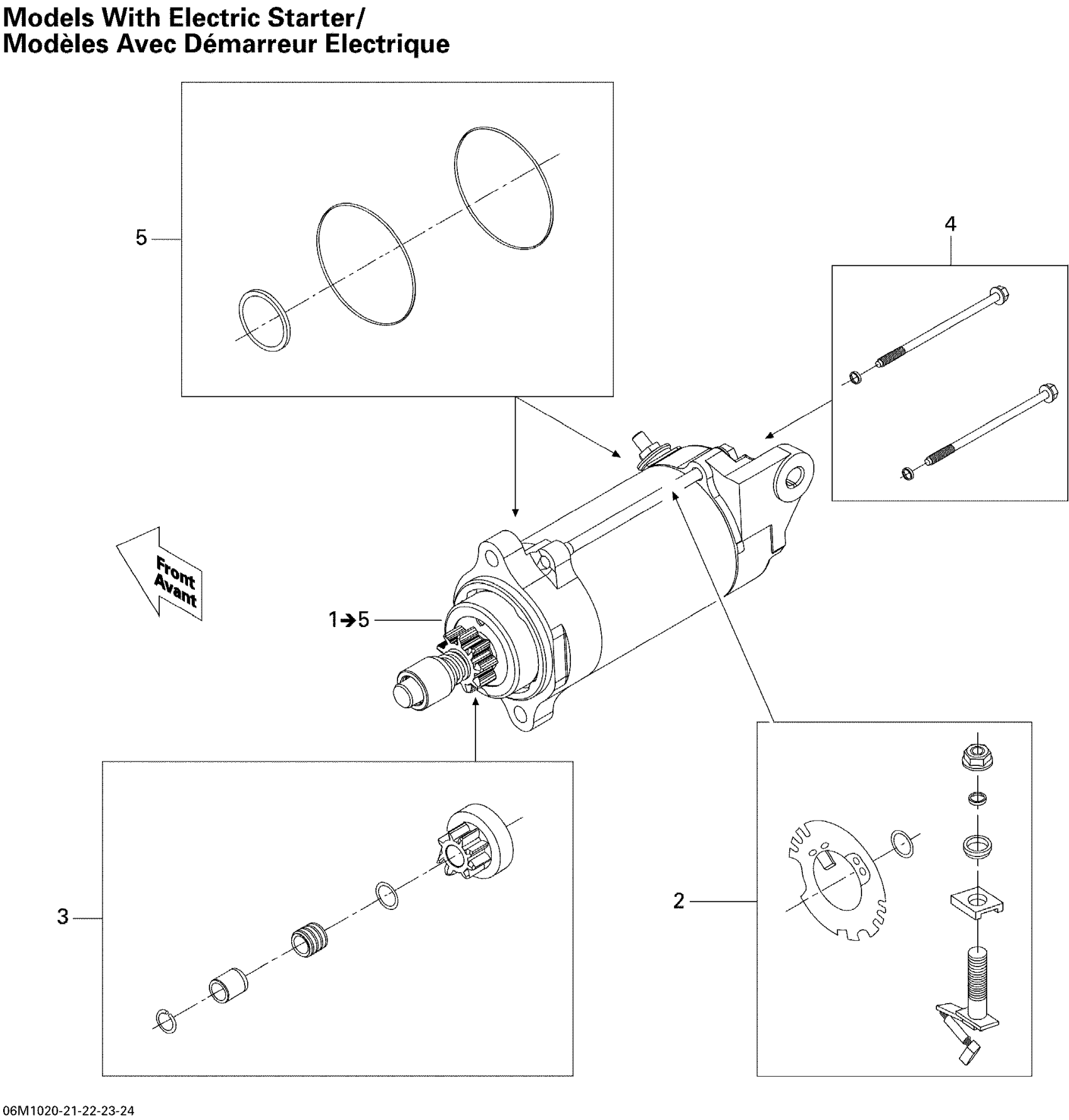 Models With Electric Starter/
Modèles Avec Démarreur Electrique

5

4

Front
Avant

1➔5

3

2

06M1020-21-22-23-24