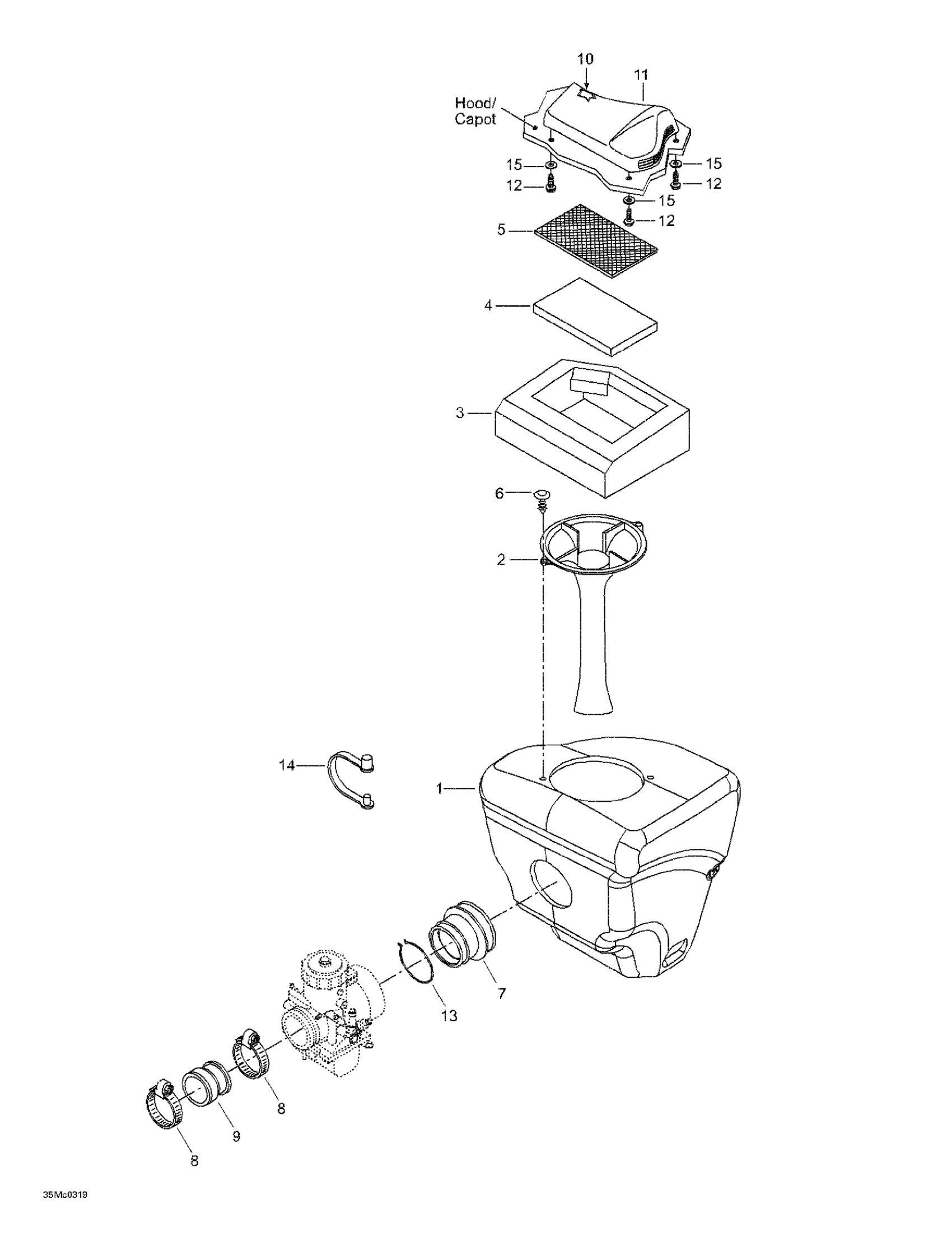 10
11
Hood/
Capot
15
15
12
12
15
12
5
4
3
6
2
14
1
7
13
8
9
8
35Mc0319