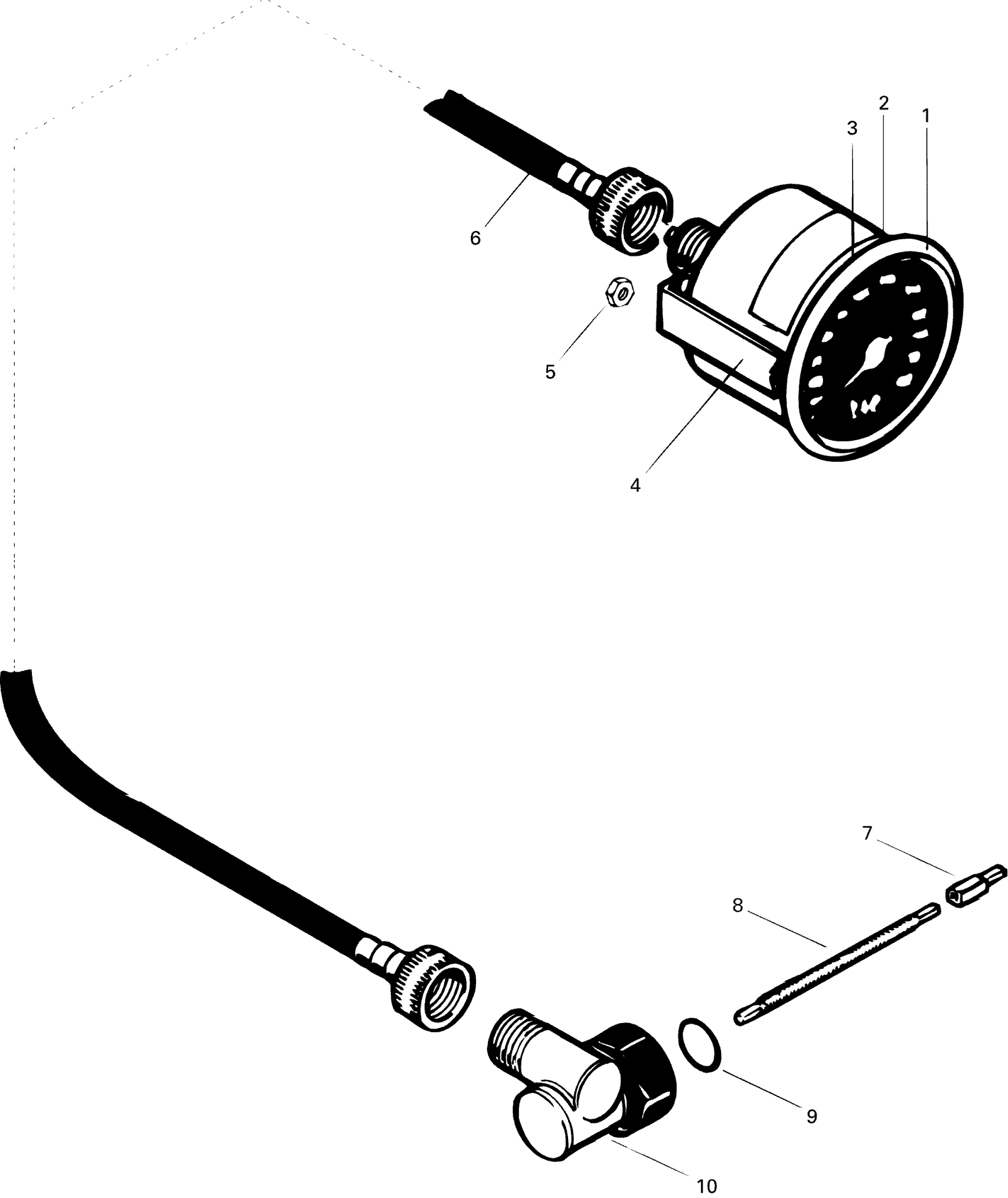 2
1
3
6
5
4
7
8
9
10