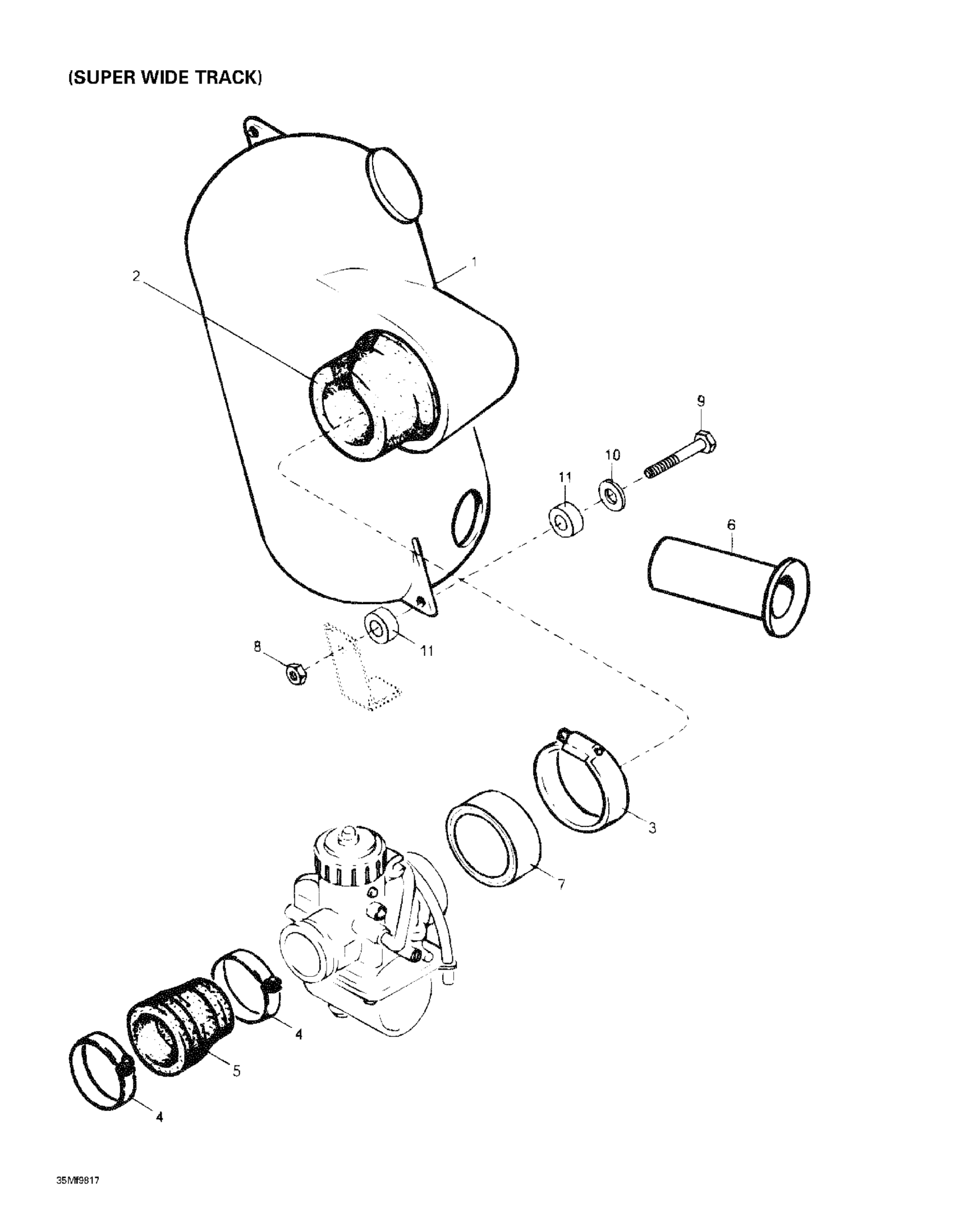 (SUPER WIDE TRACK)

1
2
9
10
11
6
11
8
3
7
4
5
4

35Mf9817