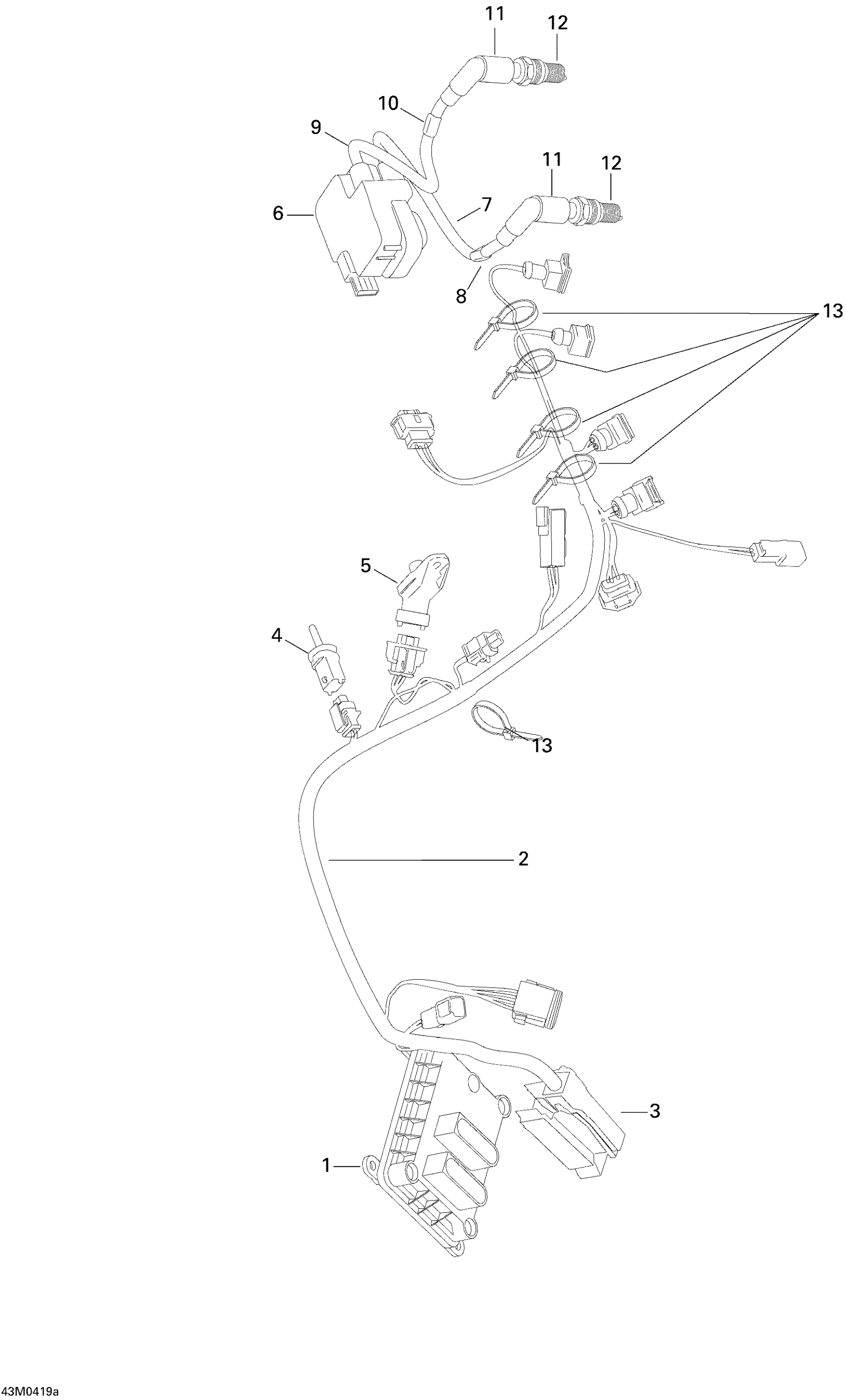 11
12
10
9
11
12
6
7
8
13
5
4
13
2
3
1
43M0419a