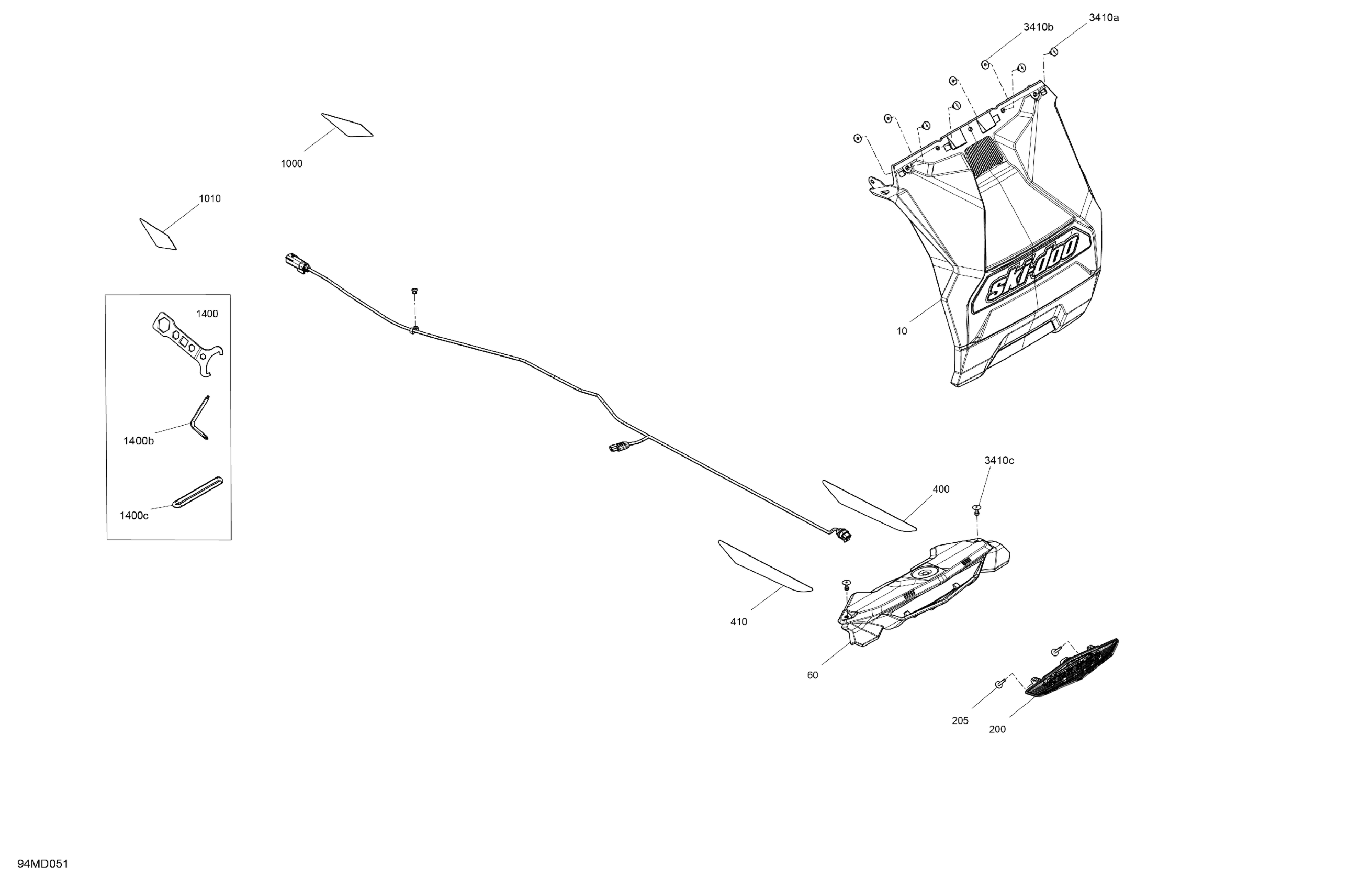 3410b
3410a
1000
1010
1400
1400b
1400c
ski-doo
10
3410c
400
410
60
205
200
94MD051