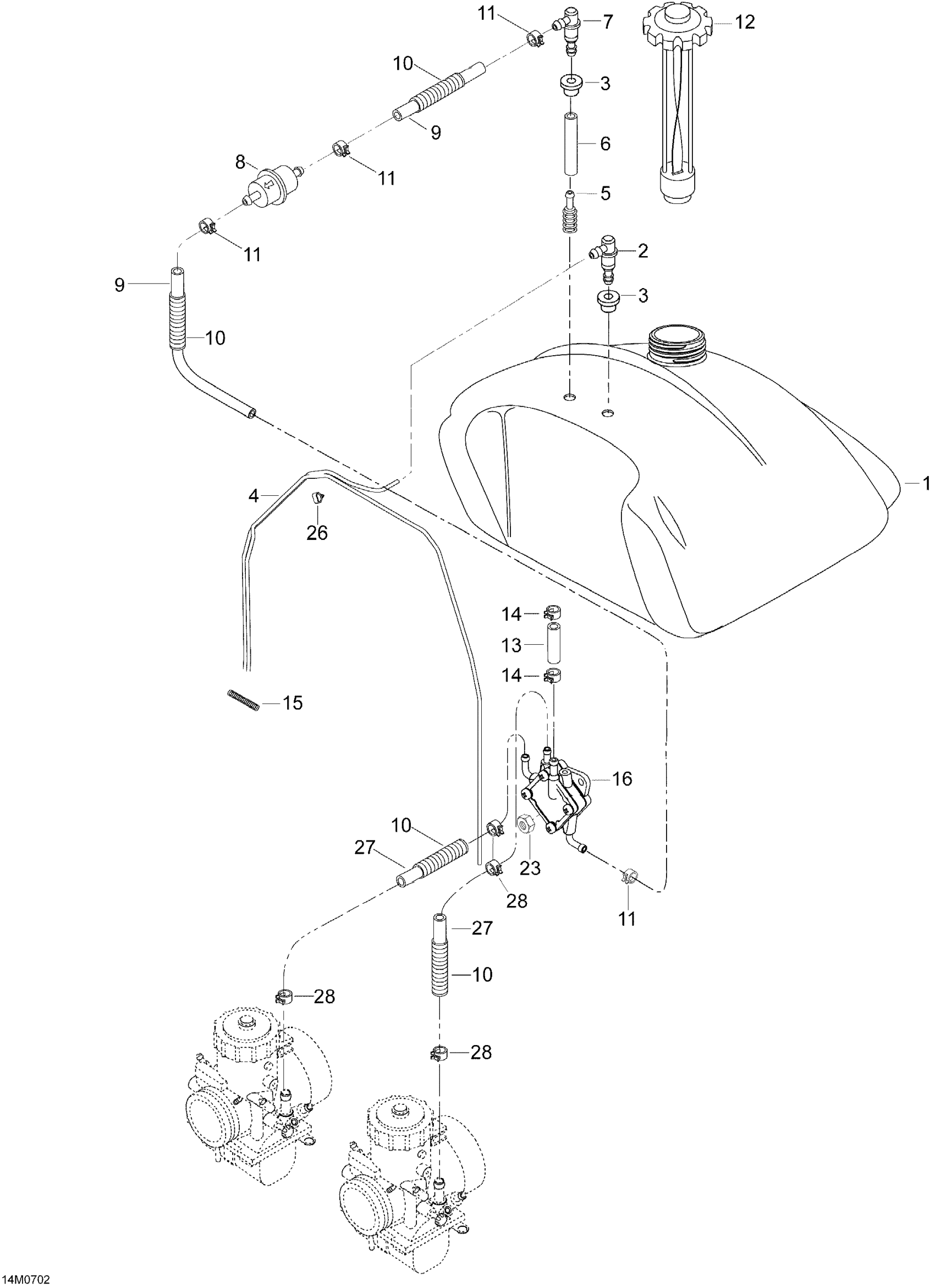 11
7
12
10
3
9
6
8
11
5
11
2
9
3
10
1
4
26
14
13
14
15
16
10
27
23
28
11
27
10
28
28
14M0702