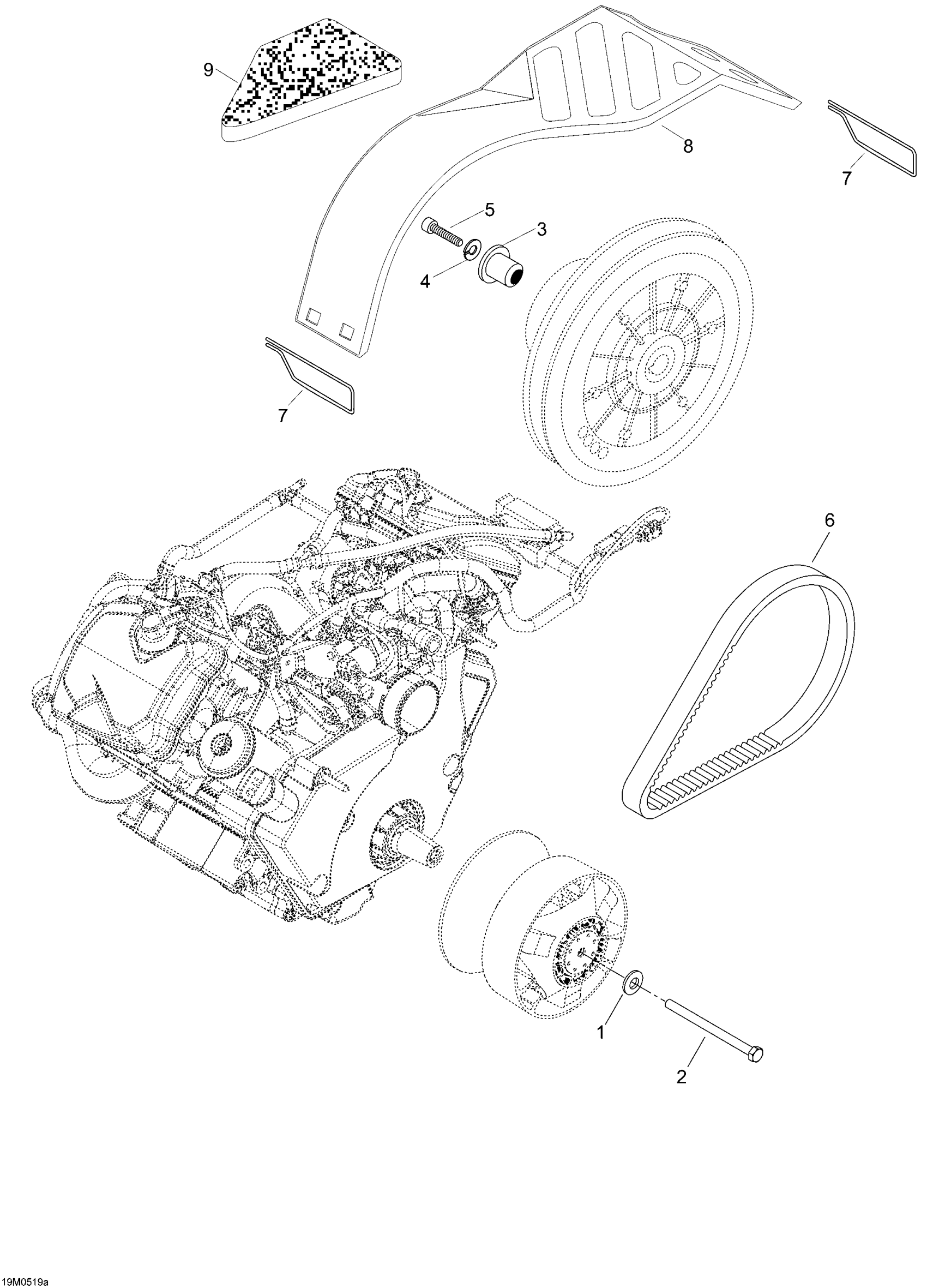 9

8

7

5

3

4

7

6

1

2

19M0519a