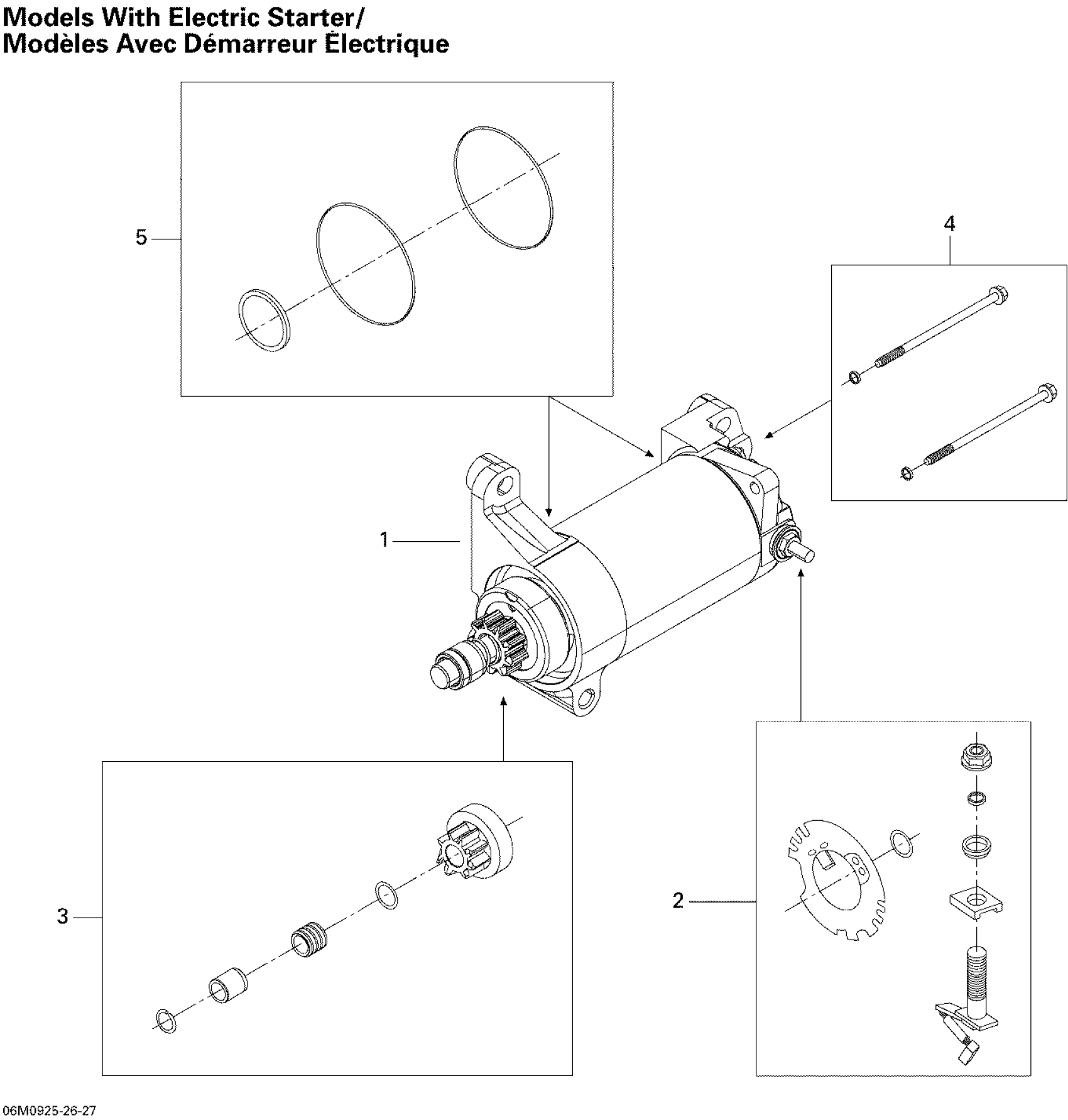 Models With Electric Starter/
Modèles Avec Démarreur Électrique

5

4

1

3

2

06M0925-26-27