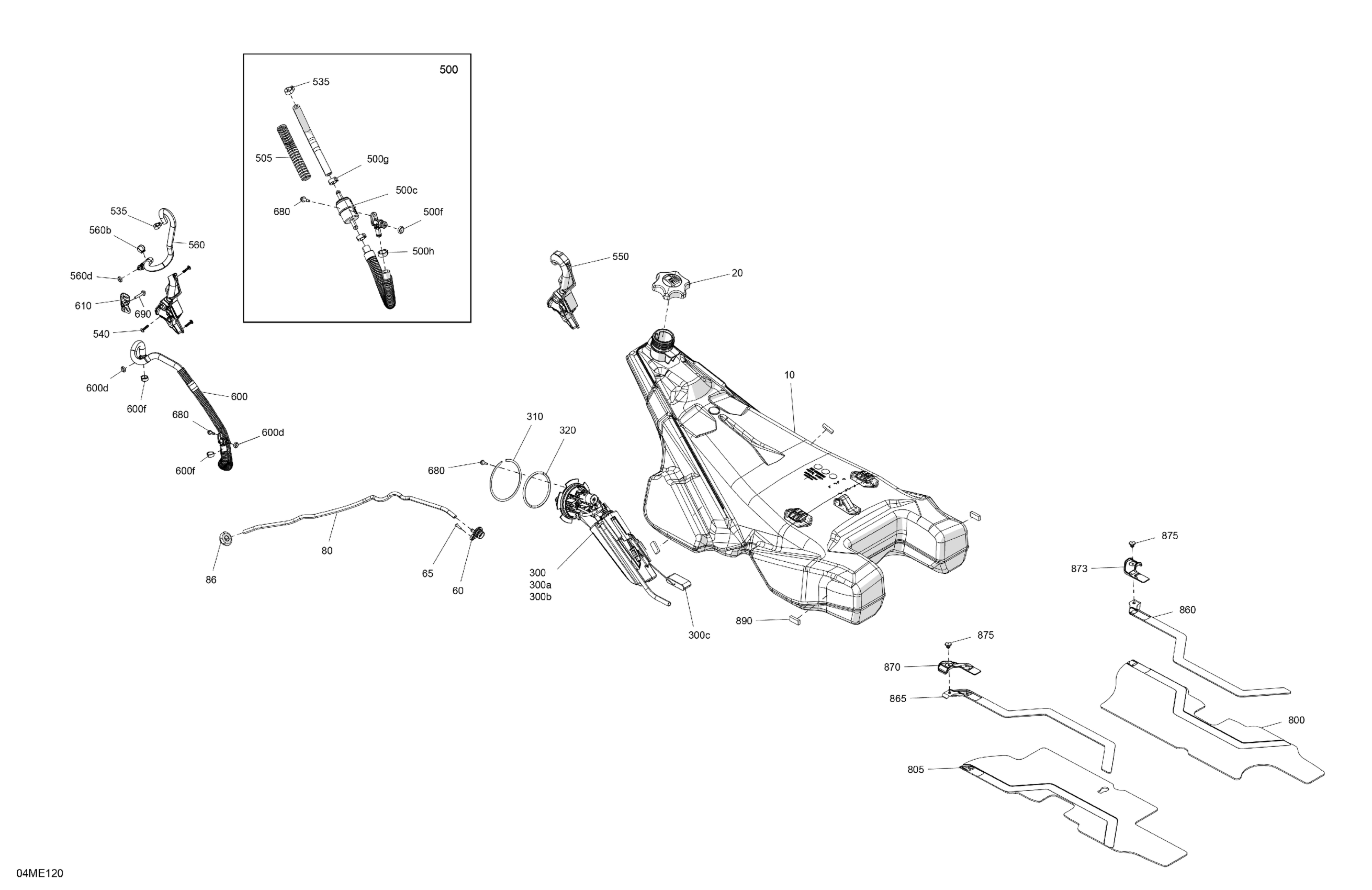 500
535
505
500g
500c
680
500f
500h
535
560b
560
560d
610
690
540
600d
600f
600
680
600d
600f
550
20
10
310
320
680
80
86
65
60
300
300a
300b
300c
890
875
873
860
875
870
865
800
805
04ME120