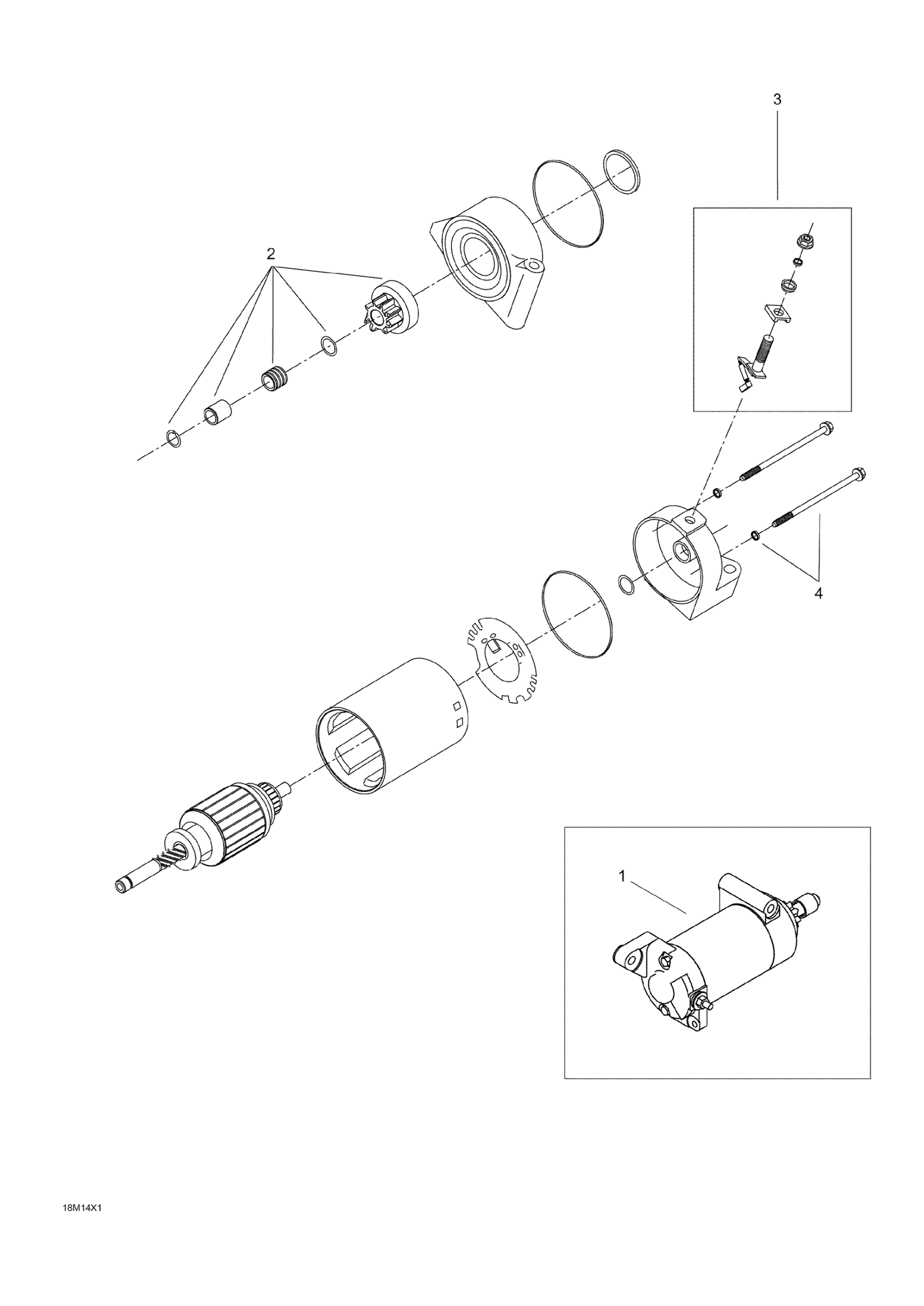 3

2

4

1

18M14X1