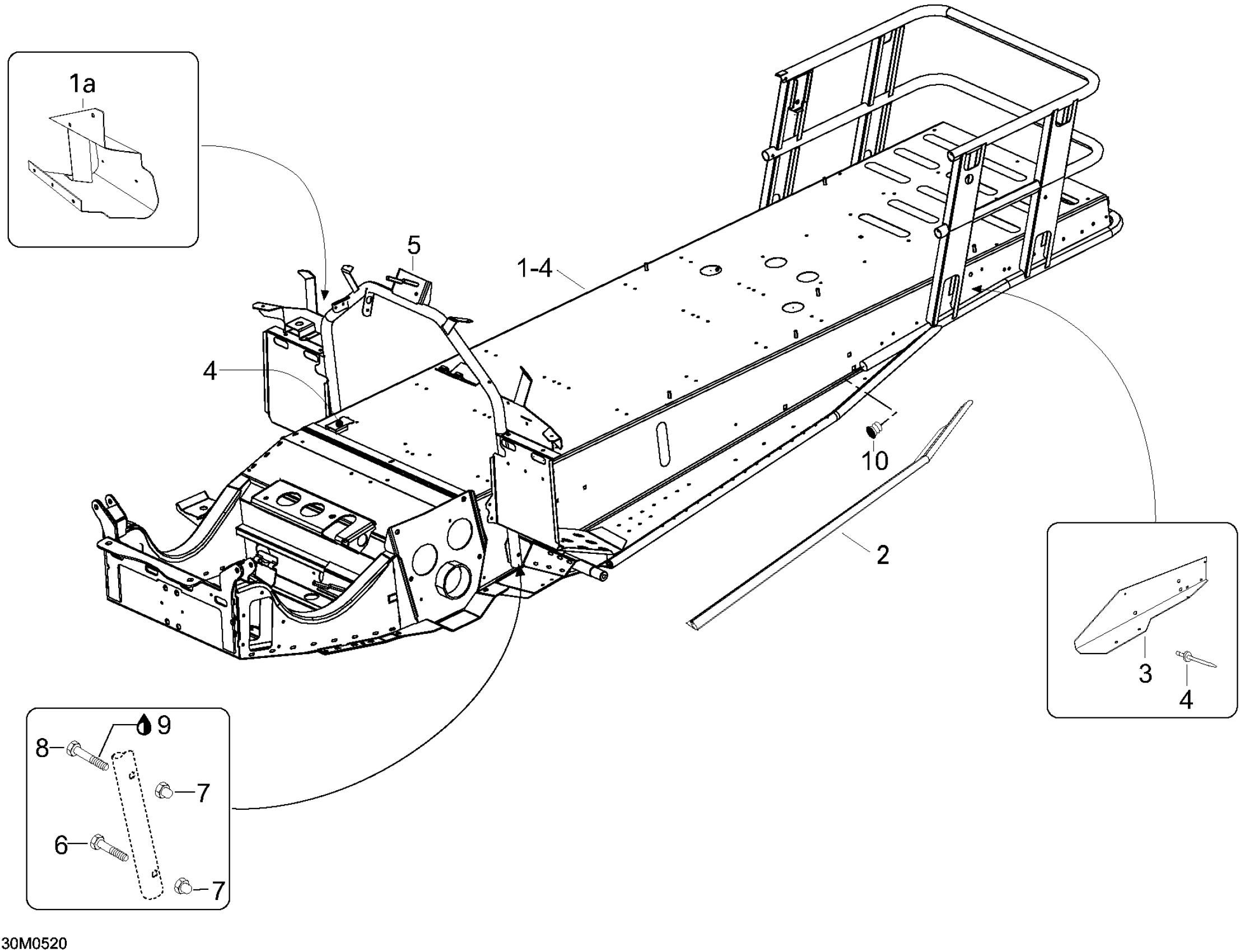 1a

5

1-4

4

10

2

3

4

9

8

7

6

7

30M0520