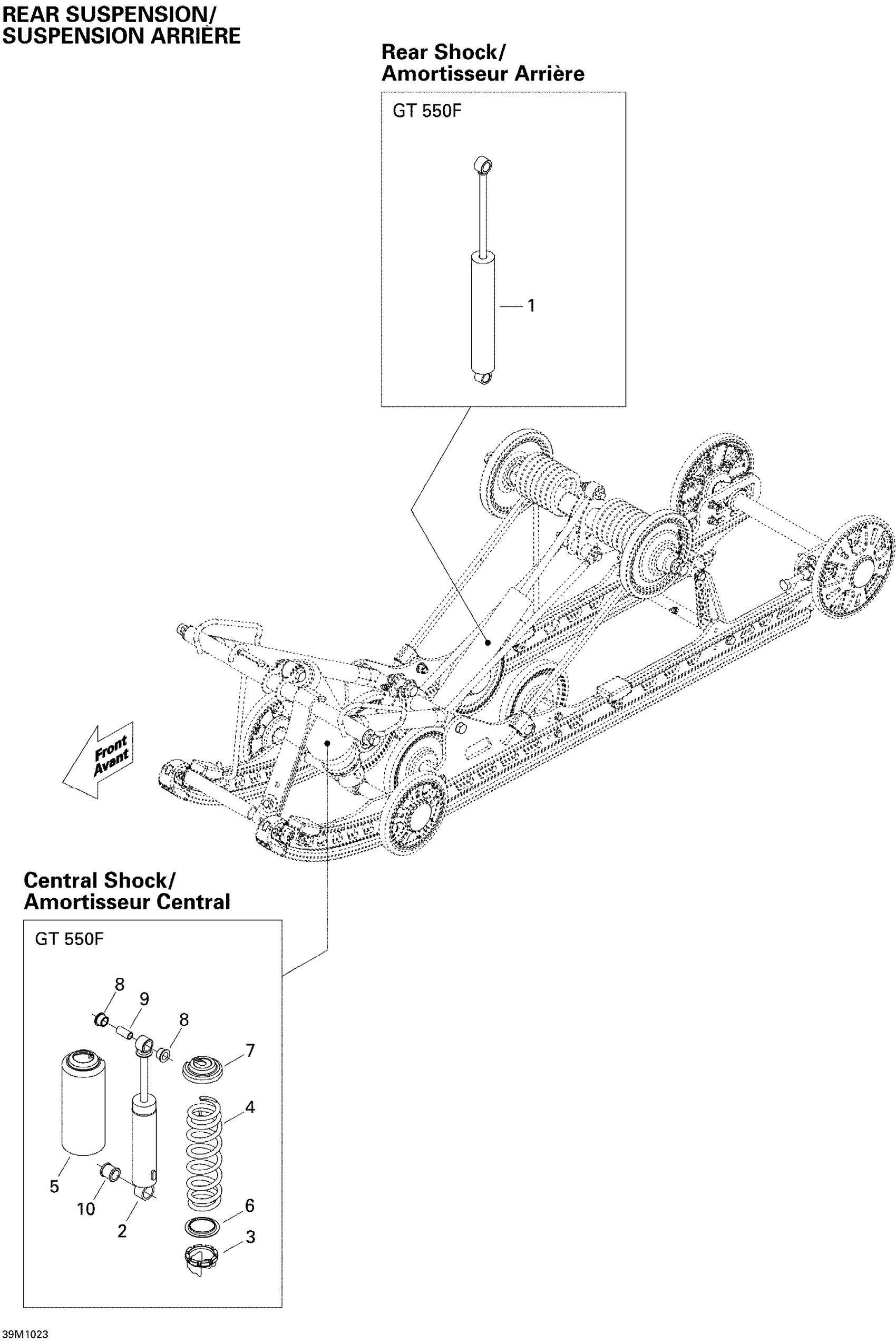 REAR SUSPENSION/
SUSPENSION ARRIÈRE

Rear Shock/
Amortisseur Arrière

GT 550F

1

Front
Avant

Central Shock/
Amortisseur Central

GT 550F

8
9
8
7
4
5
10
2
6
3

39M1023