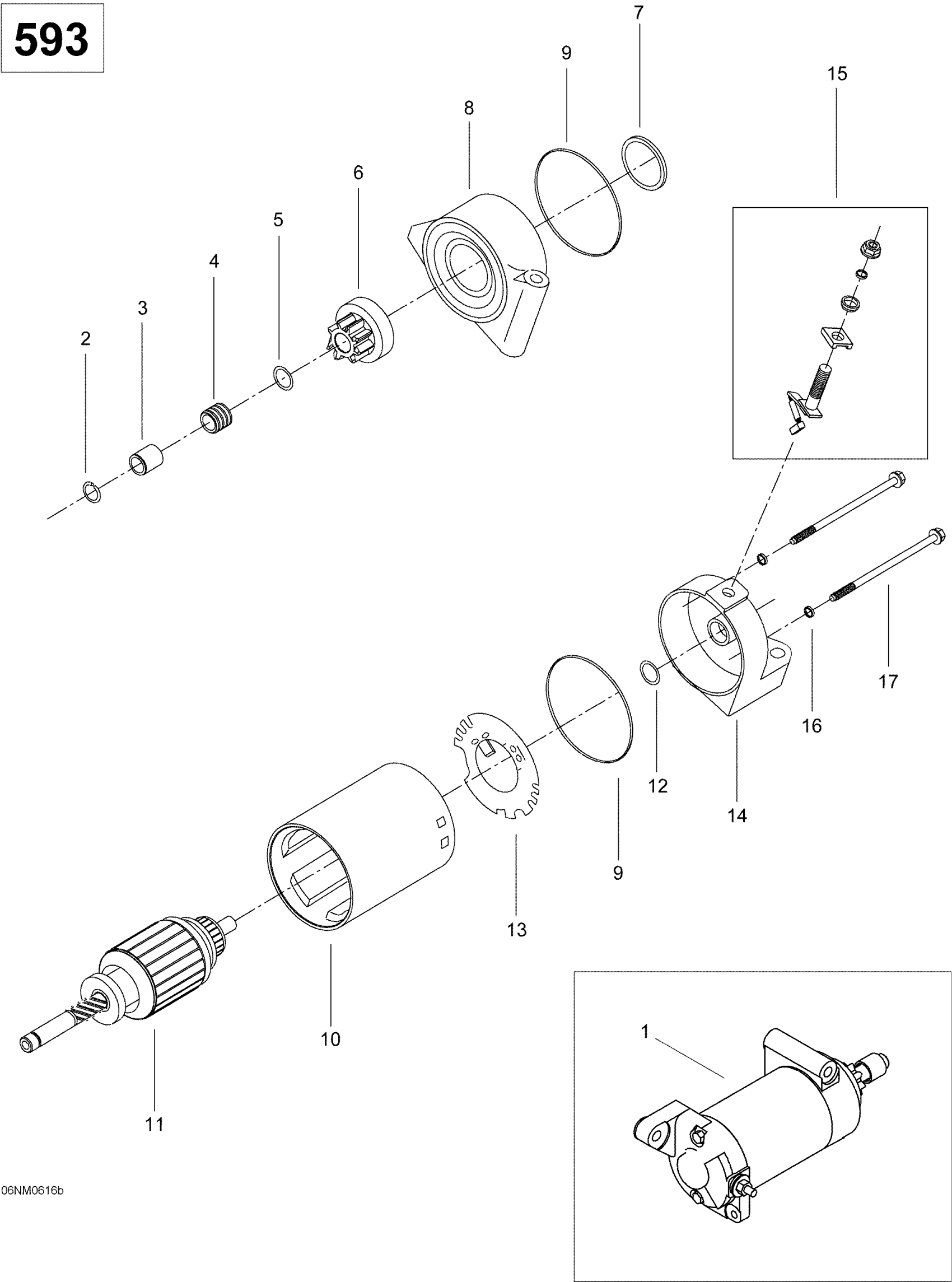 593

7
9
15
8
6
5
4
3
2
17
16
12
14
9
13
10
11
1

06NM0616b