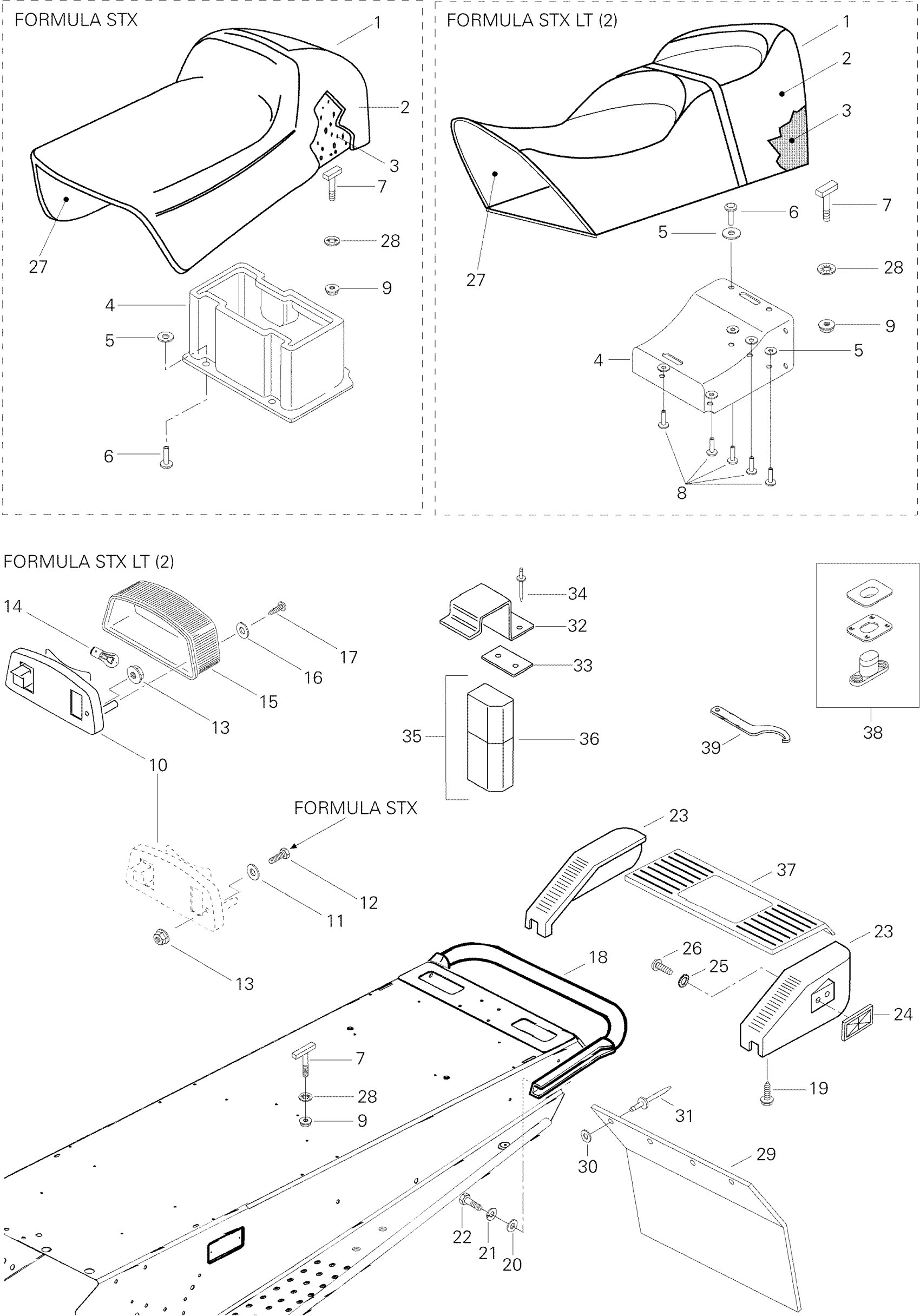 FORMULA STX

1
2
3
7
28
9
27
4
5
6

FORMULA STX LT (2)

1
2
3
6
7
5
28
27
9
5
4
8

FORMULA STX LT (2)

14
17
16
15
13
10
34
32
33
35
36
39
38
FORMULA STX
12
11
13
23
37
23
18
26
25
24
7
28
9
19
31
30
29
22
21
20