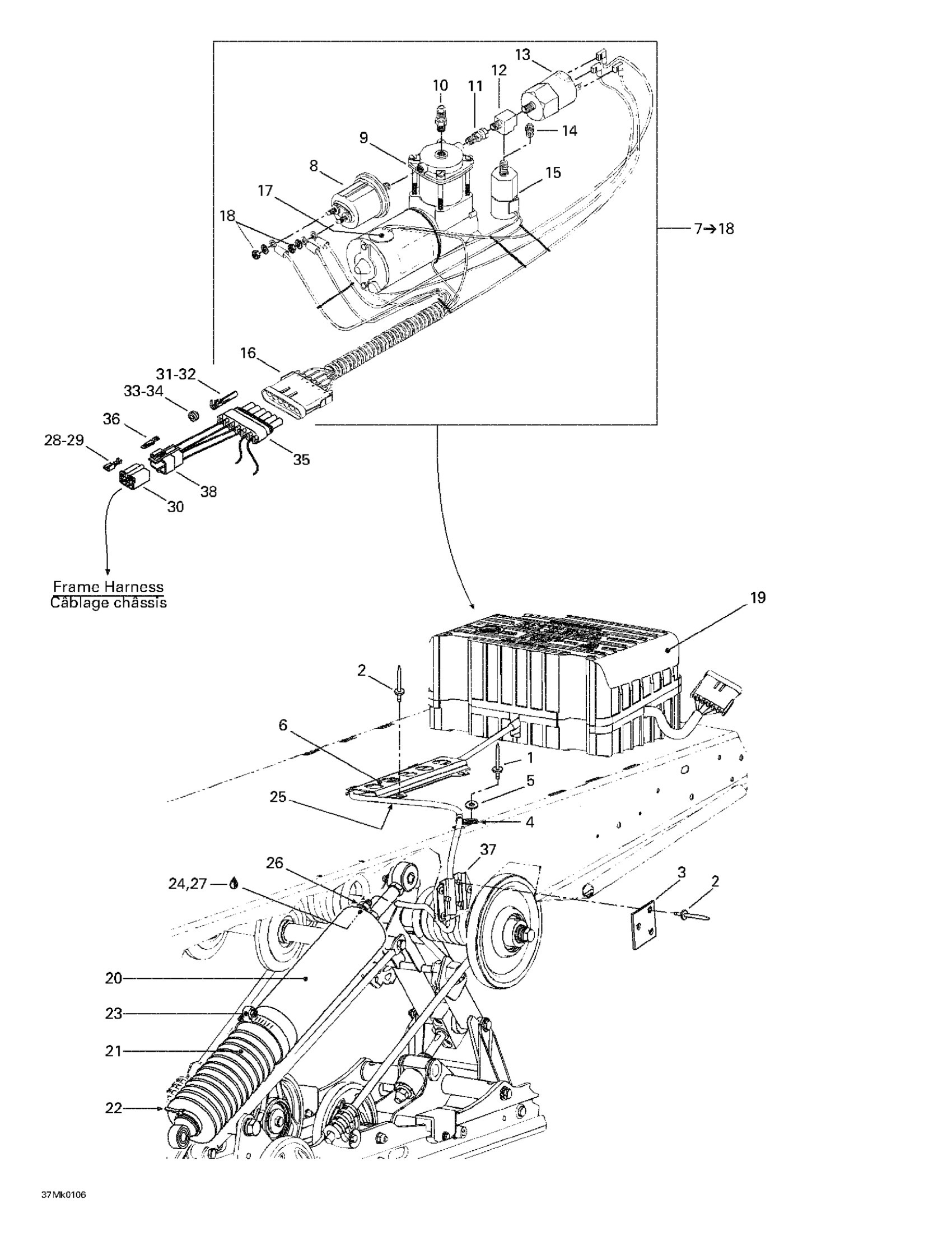 13
12
10
11
14
9
8
15
17
18
7→18
16
31-32
33-34
36
28-29
35
38
30
Frame Harness
Câblage châssis
19
2
6
1
5
25
4
37
26
24,27
3
2
20
23
21
22
37Mk0106