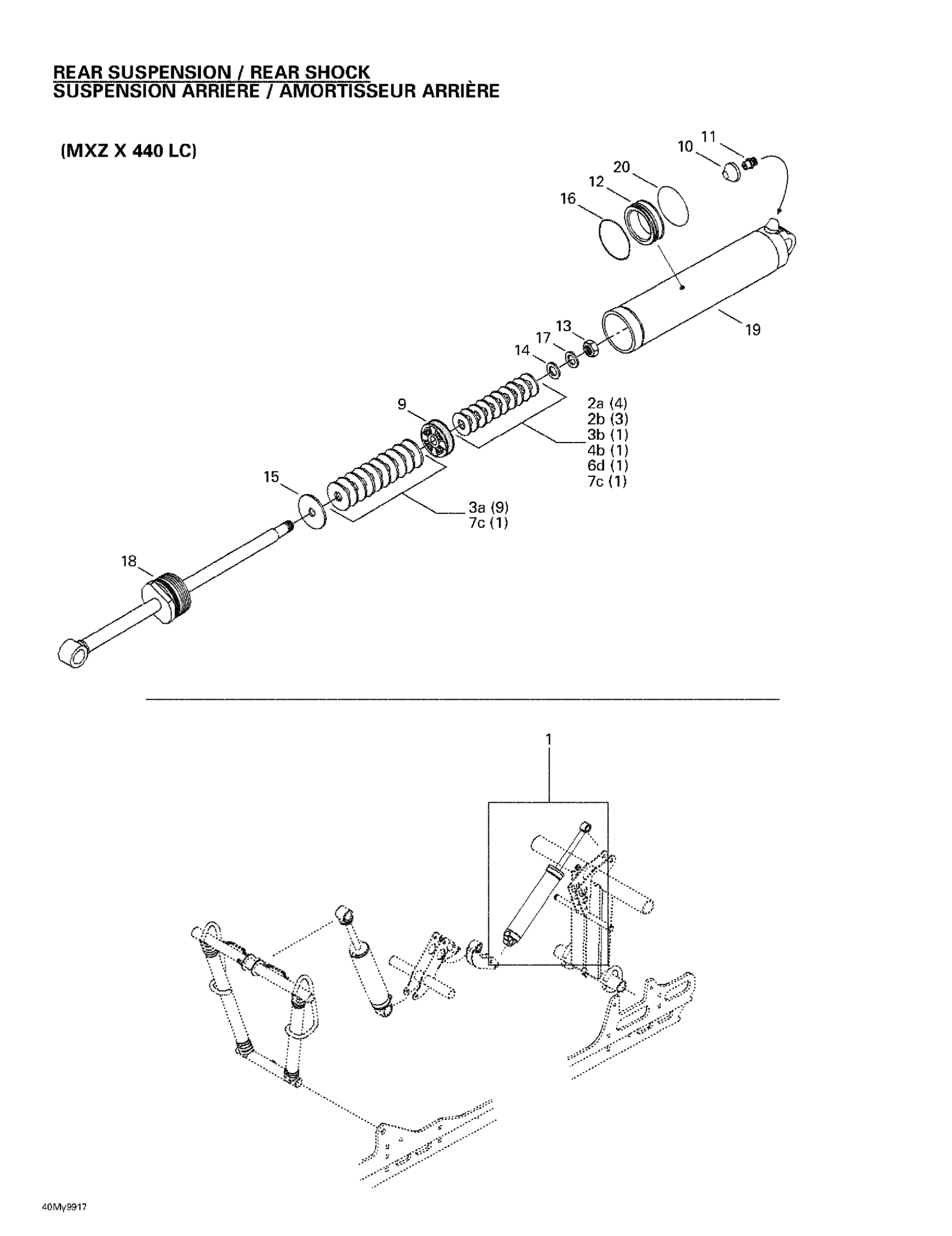 REAR SUSPENSION / REAR SHOCK
SUSPENSION ARRIÈRE / AMORTISSEUR ARRIÈRE

(MXZ X 440 LC)

11
10
20
12
16
19
13
17
14
9
2a (4)
2b (3)
3b (1)
4b (1)
6d (1)
7c (1)
15
3a (9)
7c (1)
18

1

40My9917