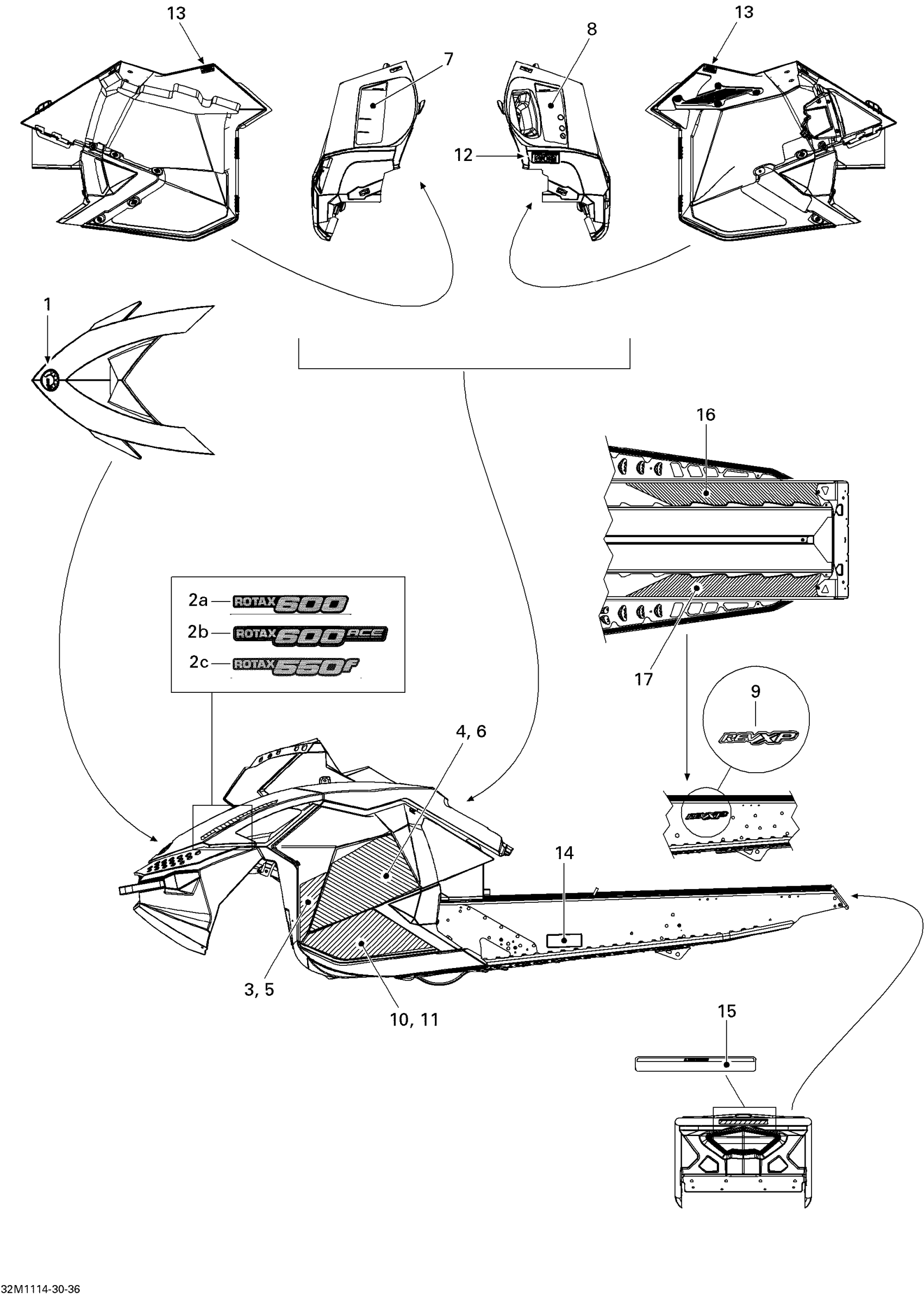 13
7
8
13
12
1
16
2a ROTAX 600
2b ROTAX 600 ACE
2c ROTAX 550F
17
9
REV XP
4, 6
REV XP
14
3, 5
10, 11
15
32M1114-30-36