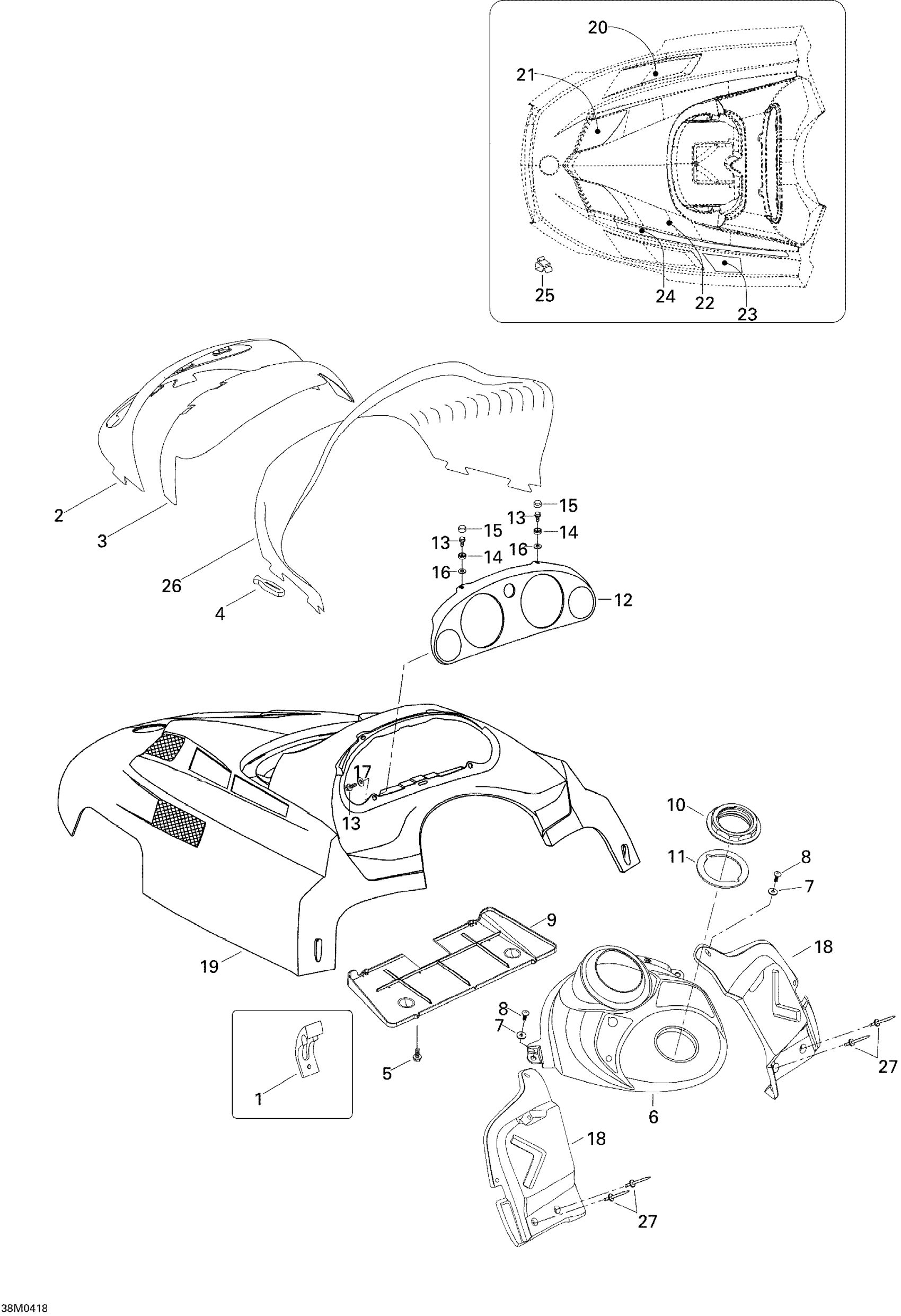 20
21
25
24
22
23
2
3
26
4
15
13
14
16
15
13
14
16
12
17
13
10
11
8
7
9
18
19
8
7
5
1
6
27
18
27
38M0418