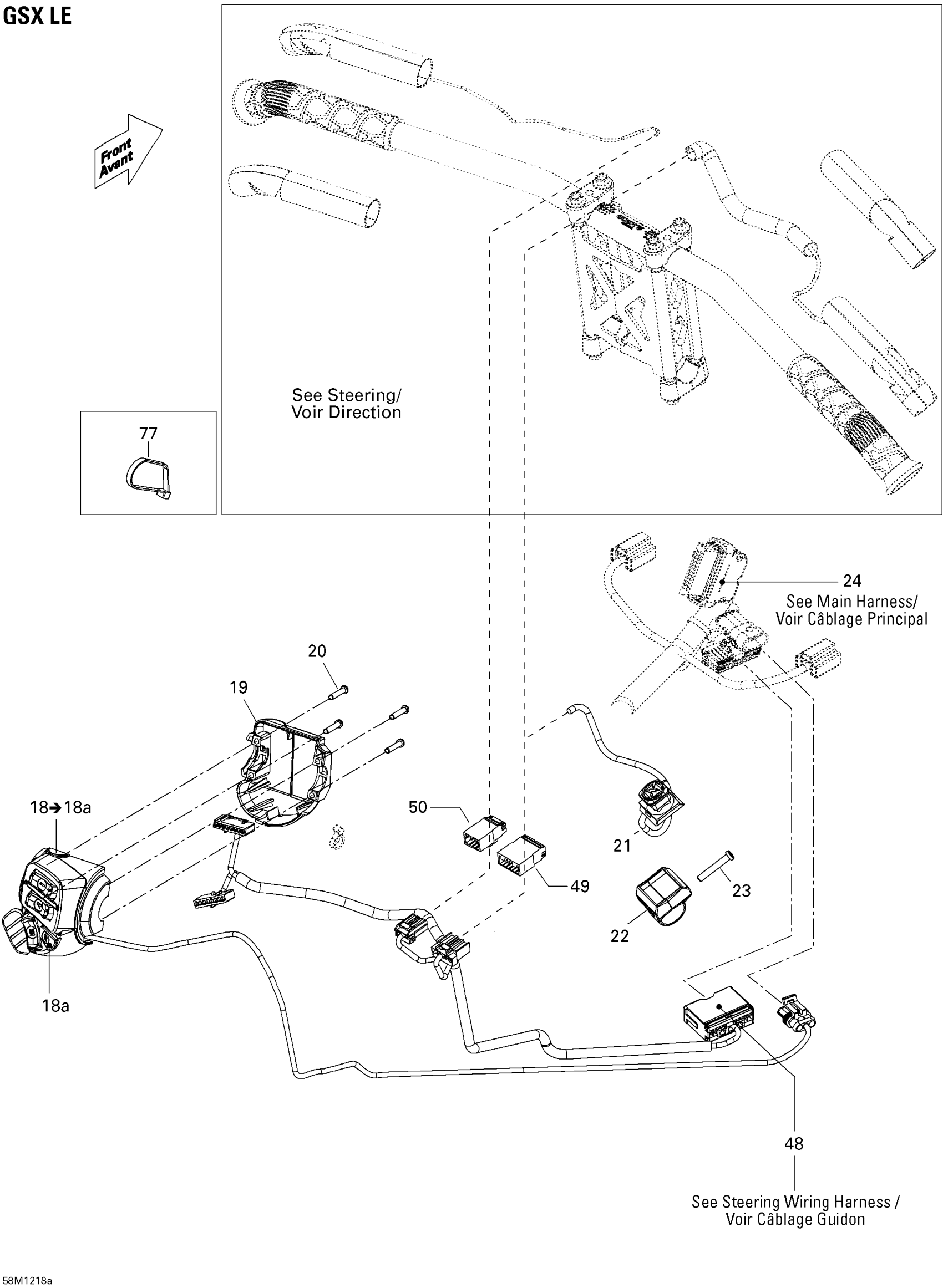 GSX LE

Front
Avant

See Steering/
Voir Direction

77

24
See Main Harness/
Voir Câblage Principal

20

19

18➔18a

50

21

49

23

22

18a

48

See Steering Wiring Harness /
Voir Câblage Guidon

58M1218a