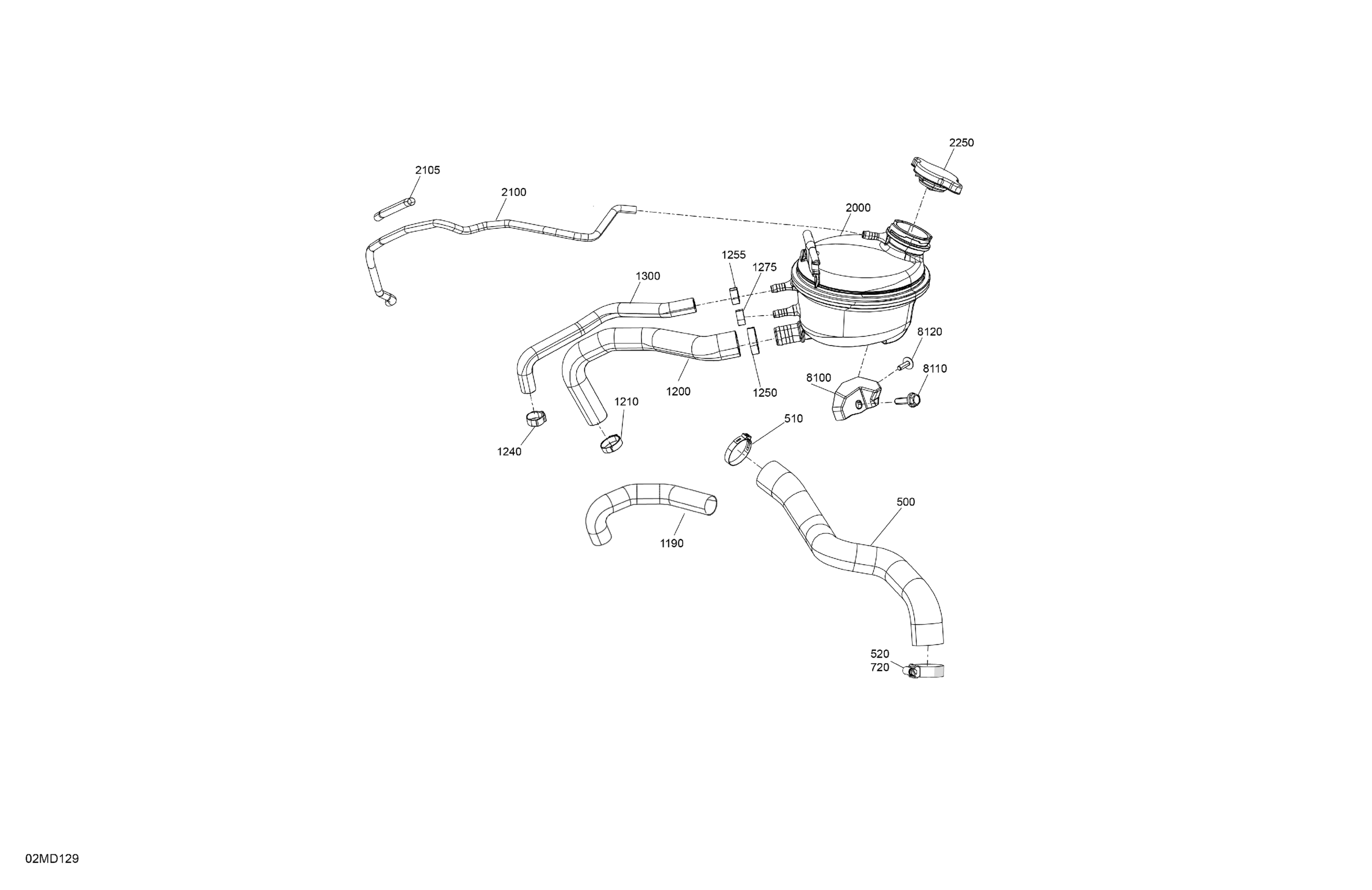 2250
2105
2100
2000
1255
1275
1300
8120
8110
8100
1200
1250
1210
510
1240
500
1190
520
720
02MD129