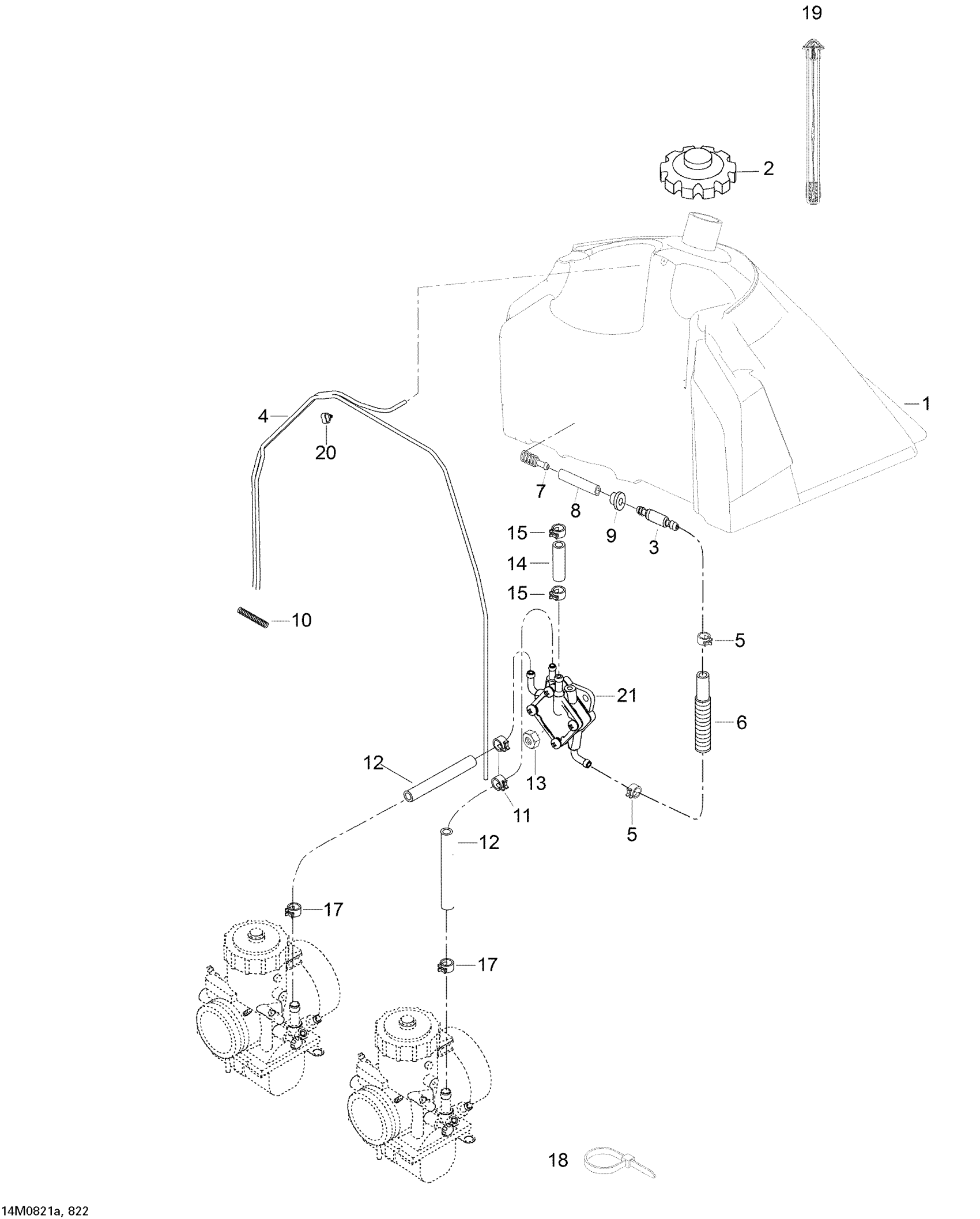 19

2

1

4

20

7

8

9

3

15

14

15

10

5

21

6

12

13

11

5

12

17

17

18

14M0821a, 822