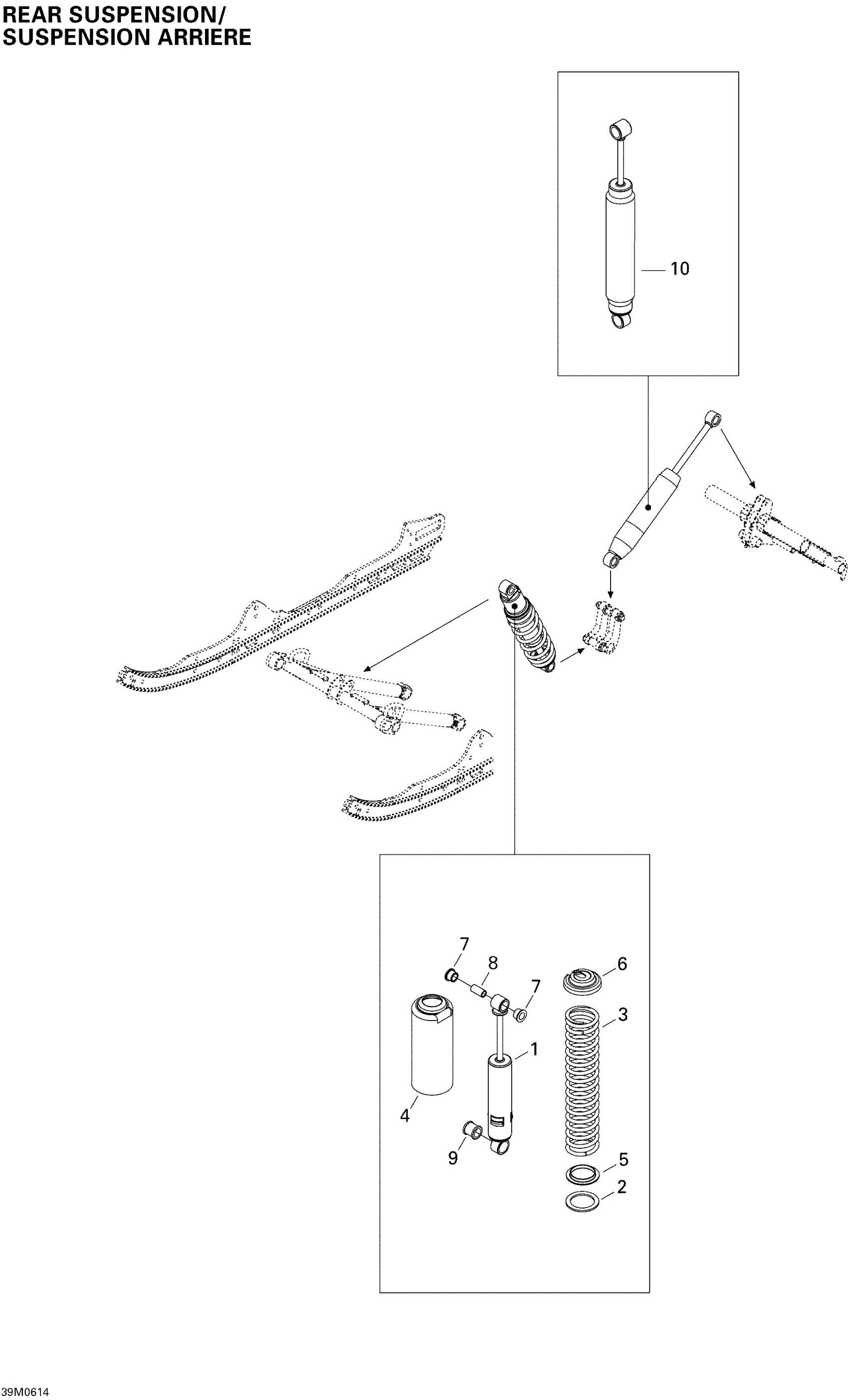 REAR SUSPENSION/
SUSPENSION ARRIERE

10

7
8
7
6
3
1
4
9
5
2

39M0614