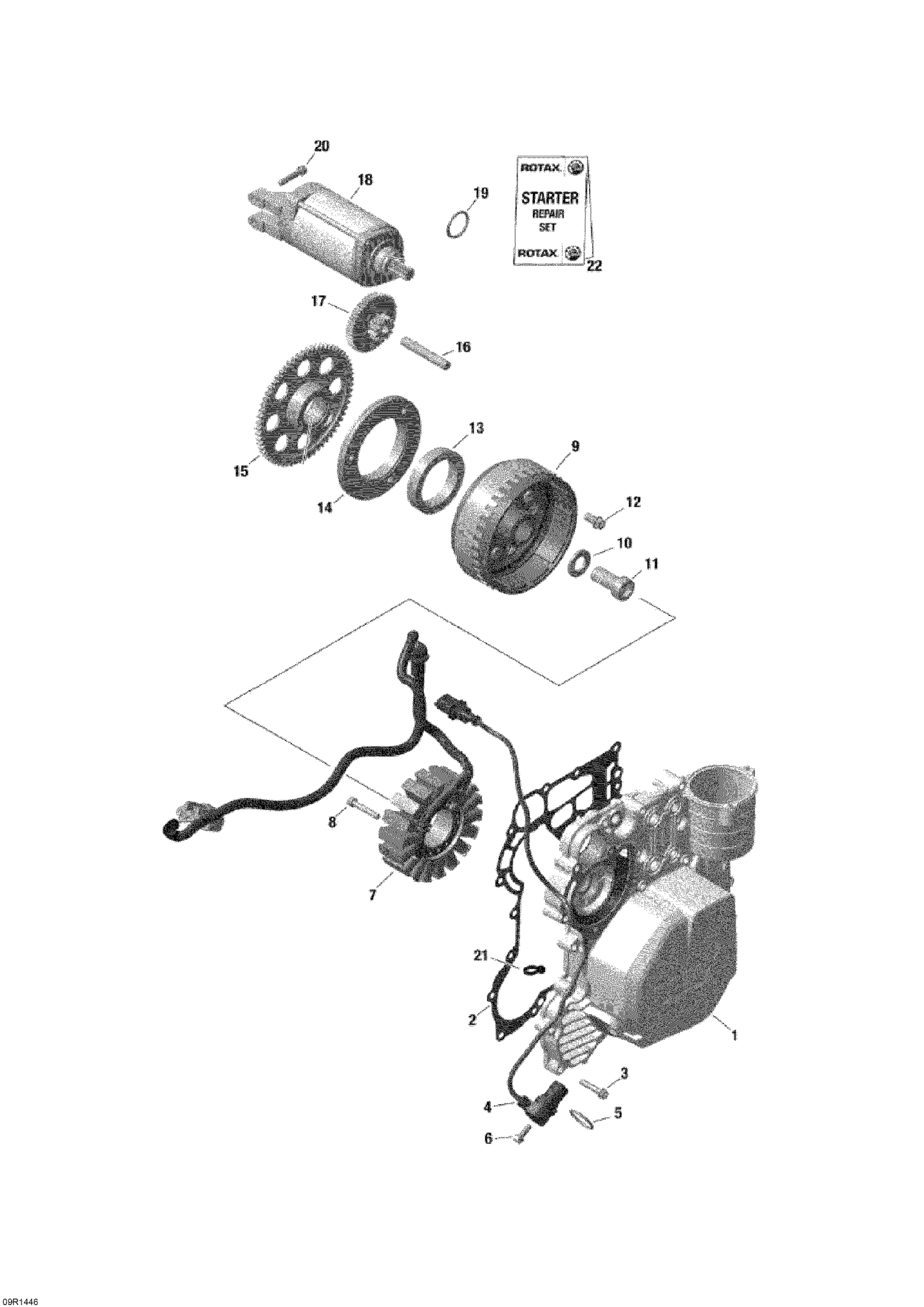 20
18
19
ROTAX
STARTER
REPAIR
SET
ROTAX
22
17
16
15
14
13
9
12
10
11
8
7
21
2
1
3
4
5
6
09R1446