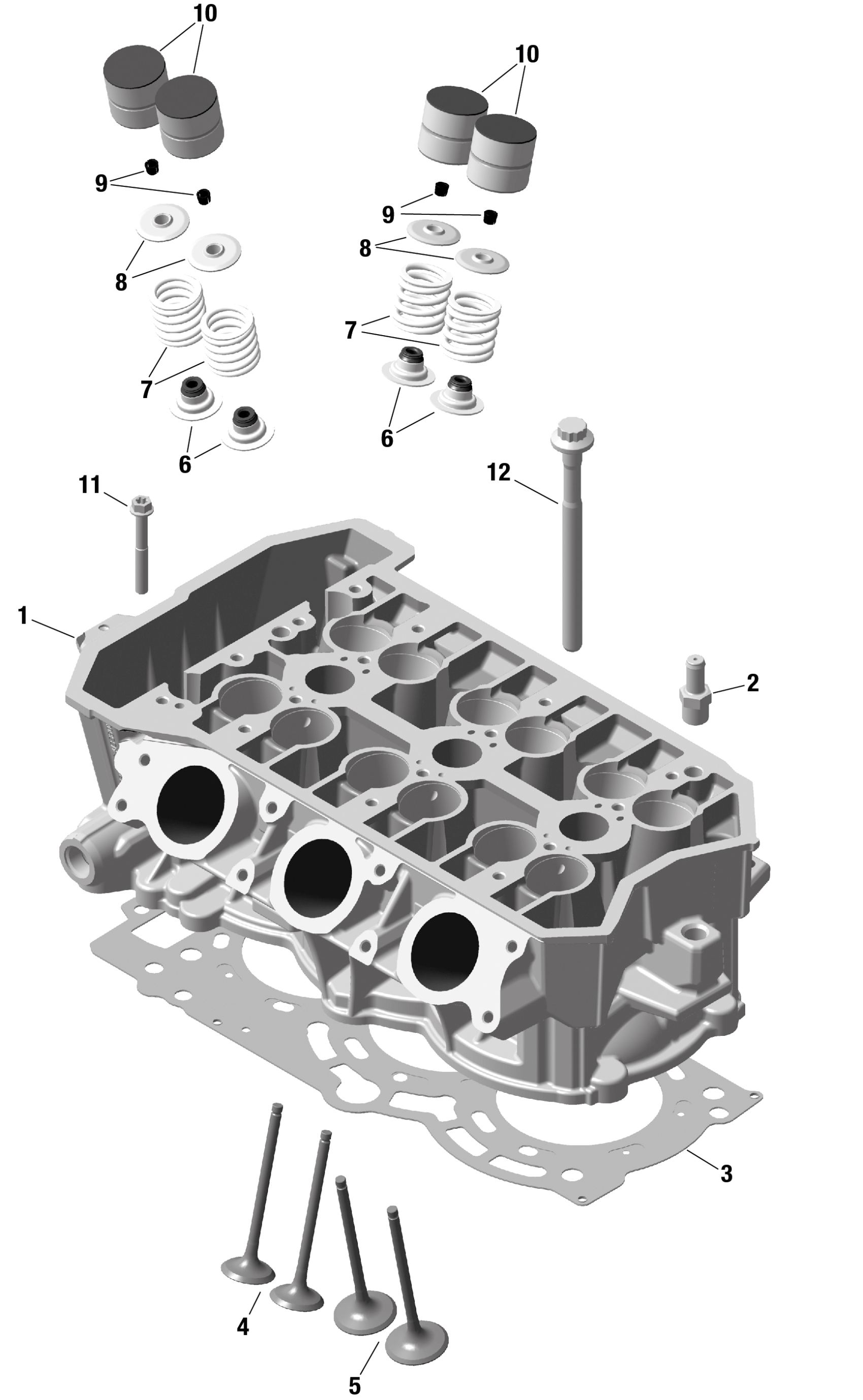 10
10
9
9
8
8
7
7
6
6
11
12
1
2
3
4
5