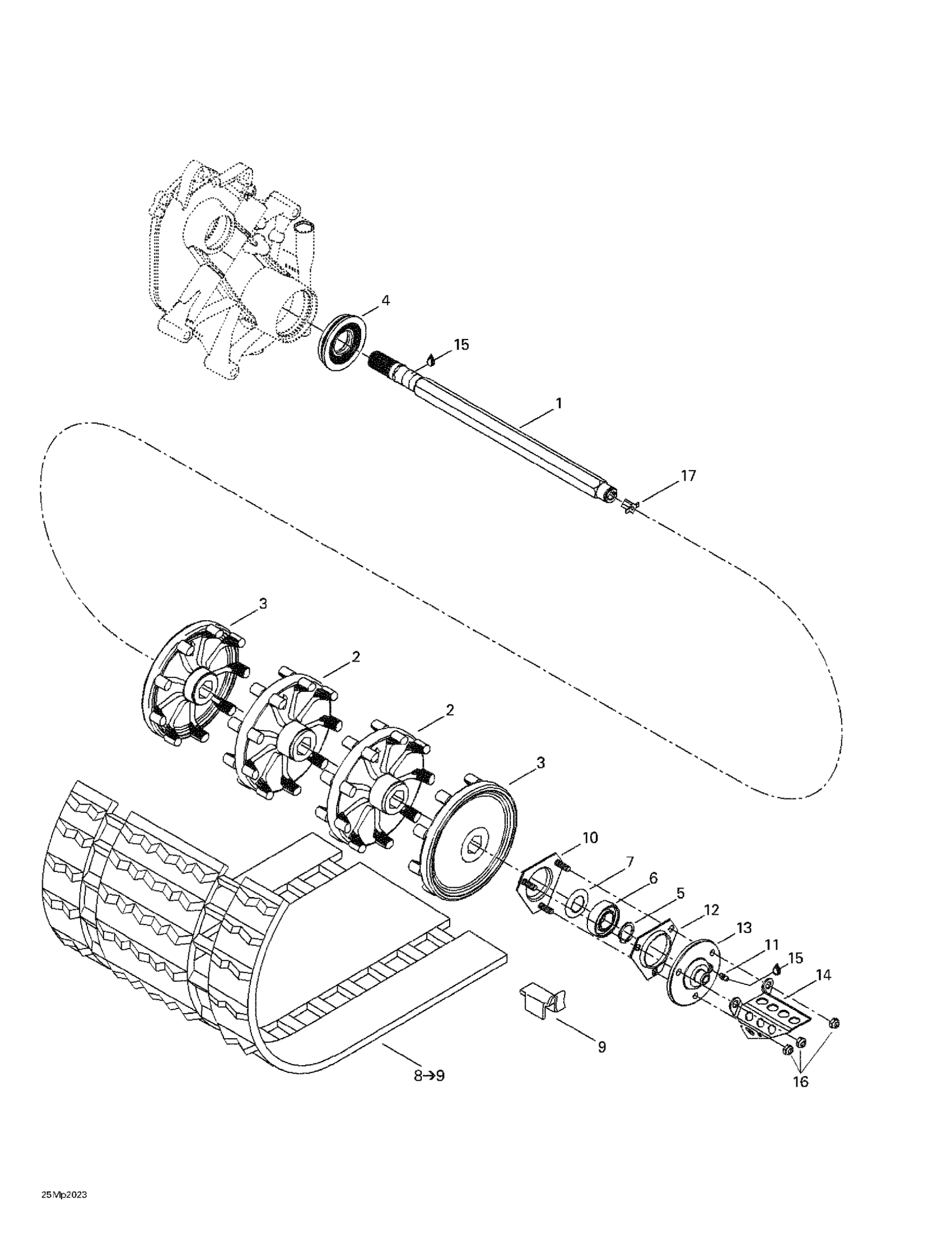 4
15
1
17
3
2
2
3
10
7
6
5
12
13
11
15
14
9
8→9
16
25Mp2023