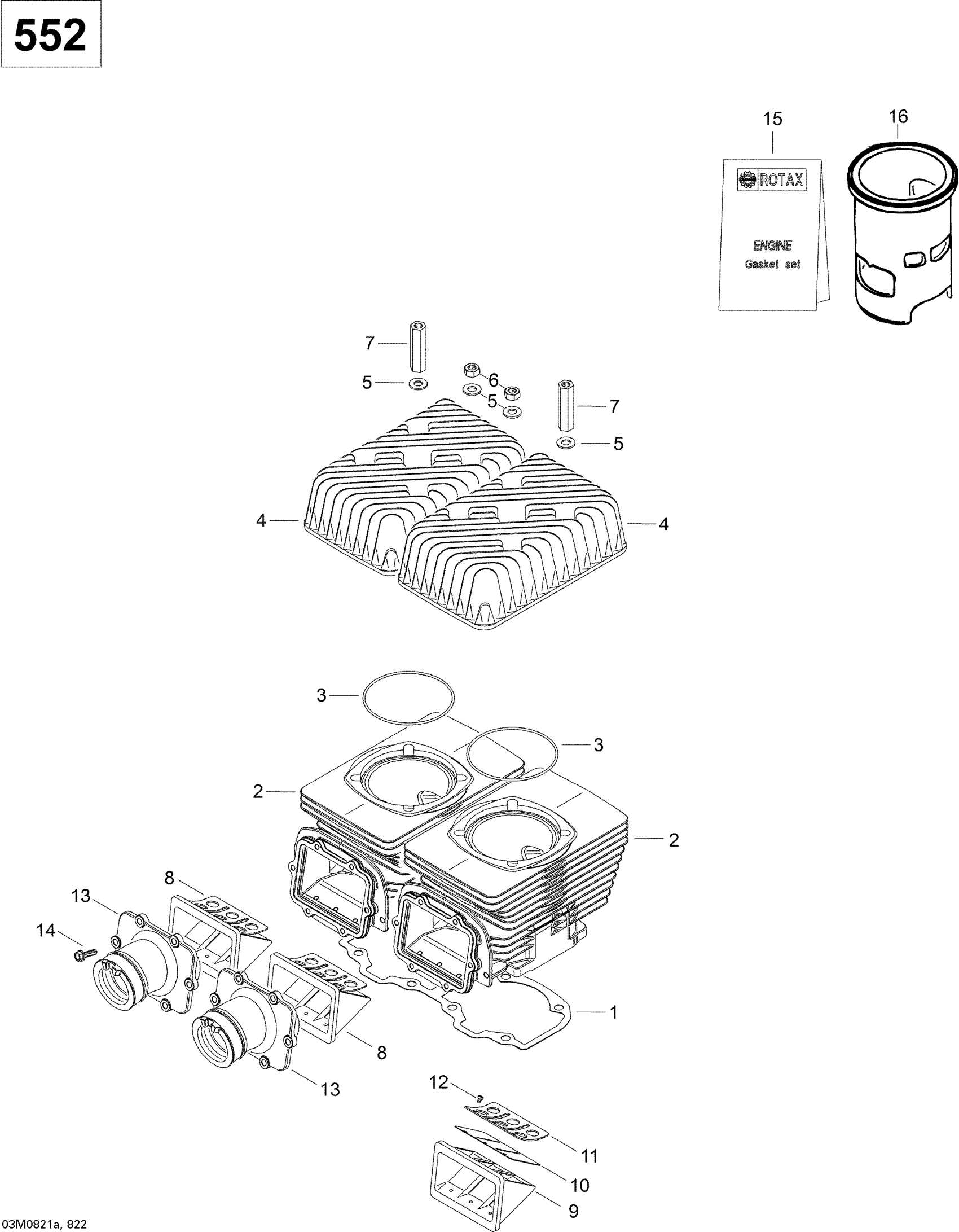 552

15

16

ROTAX

ENGINE
Gasket set

7

5

6

5

7

5

4

4

3

3

2

2

8

13

14

1

8

13

12

11

10

9

03M0821a, 822