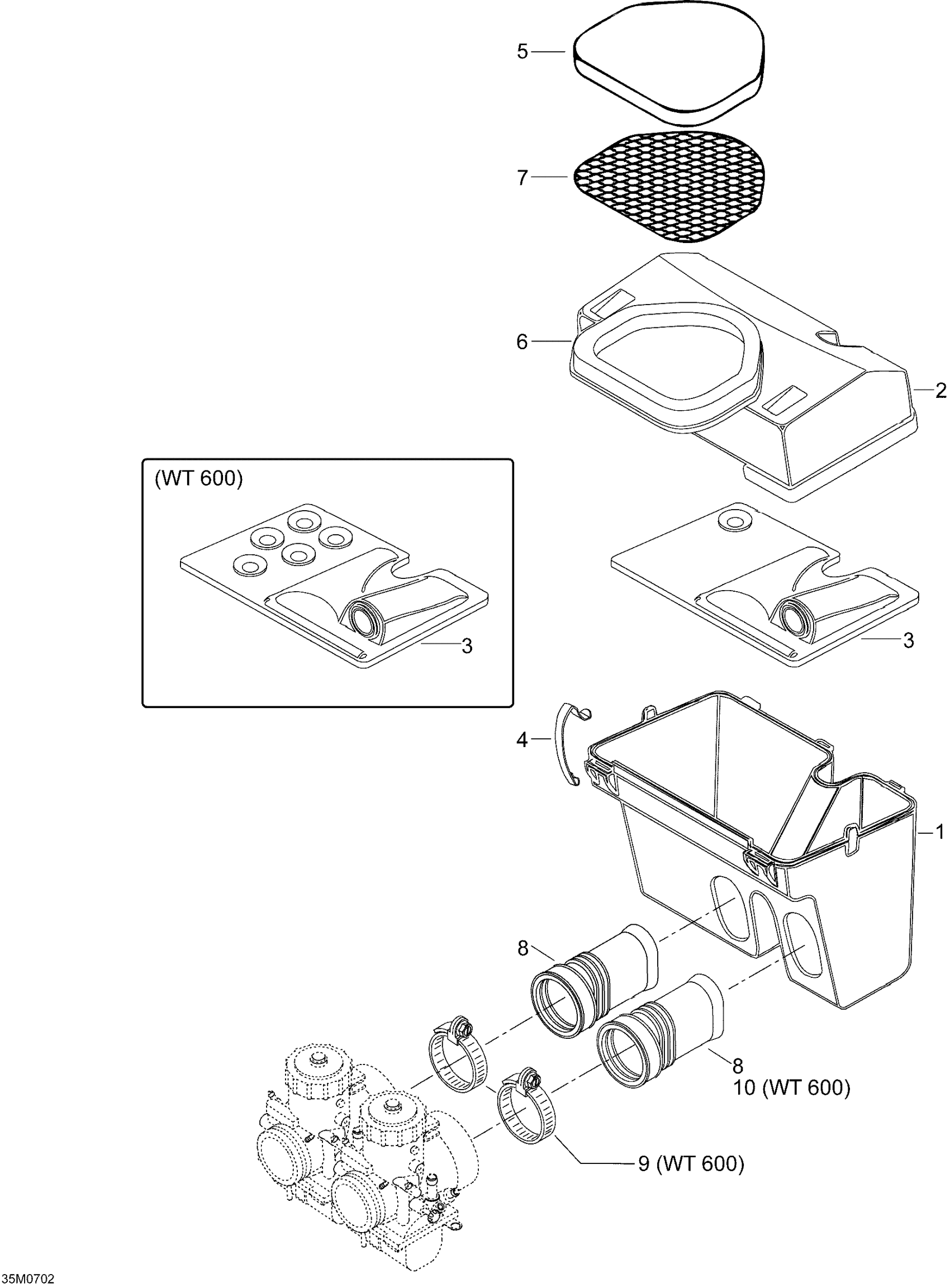 5

7

6

2

(WT 600)

3

3

4

1

8

8
10 (WT 600)

9 (WT 600)

35M0702