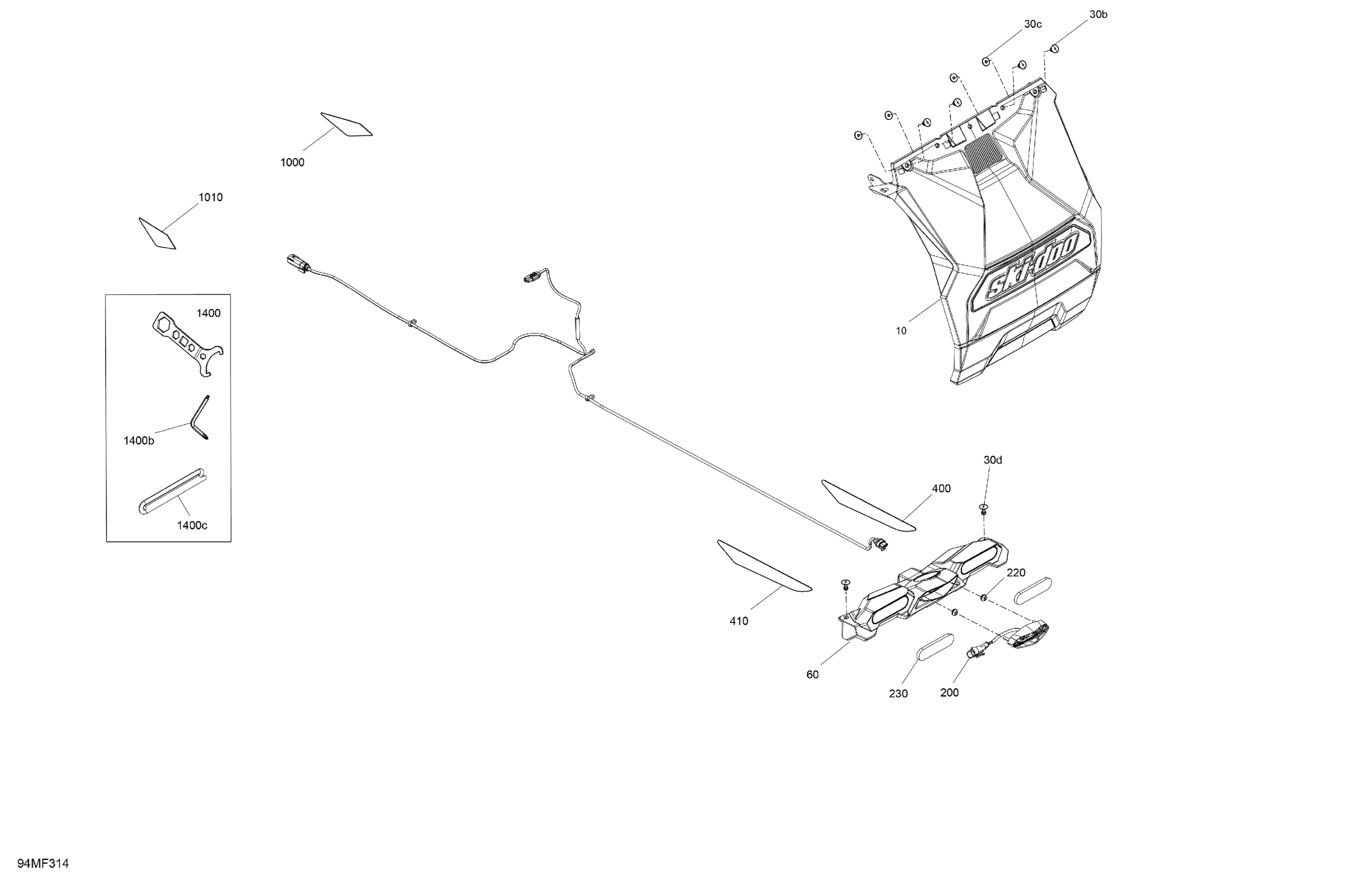 30c
30b
1000
1010
ski-doo
10
1400
1400b
1400c
30d
400
220
410
60
230
200
94MF314