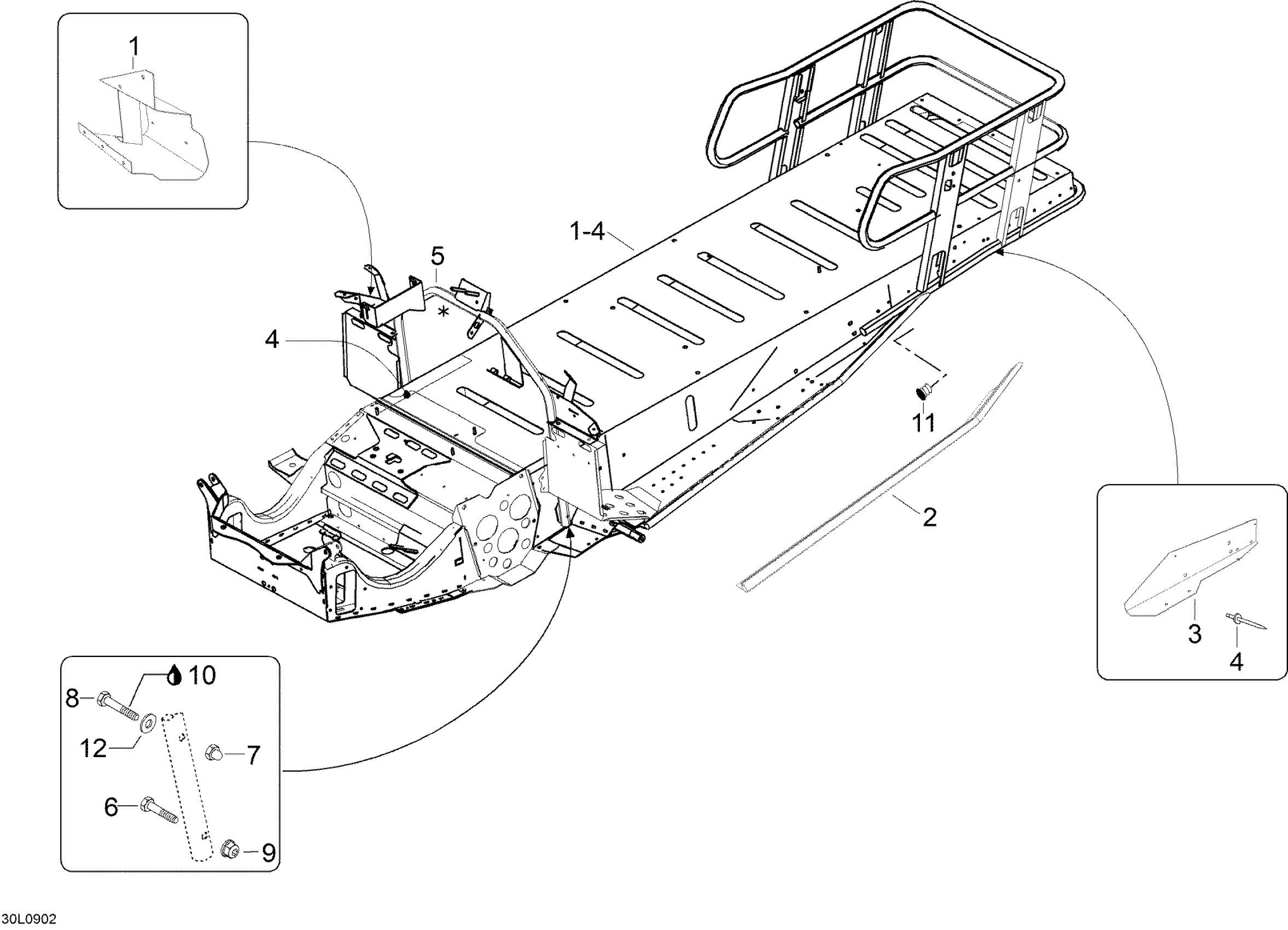 1

1-4

5

*

4

11

2

3

4

10

8

12

7

6

9

30L0902