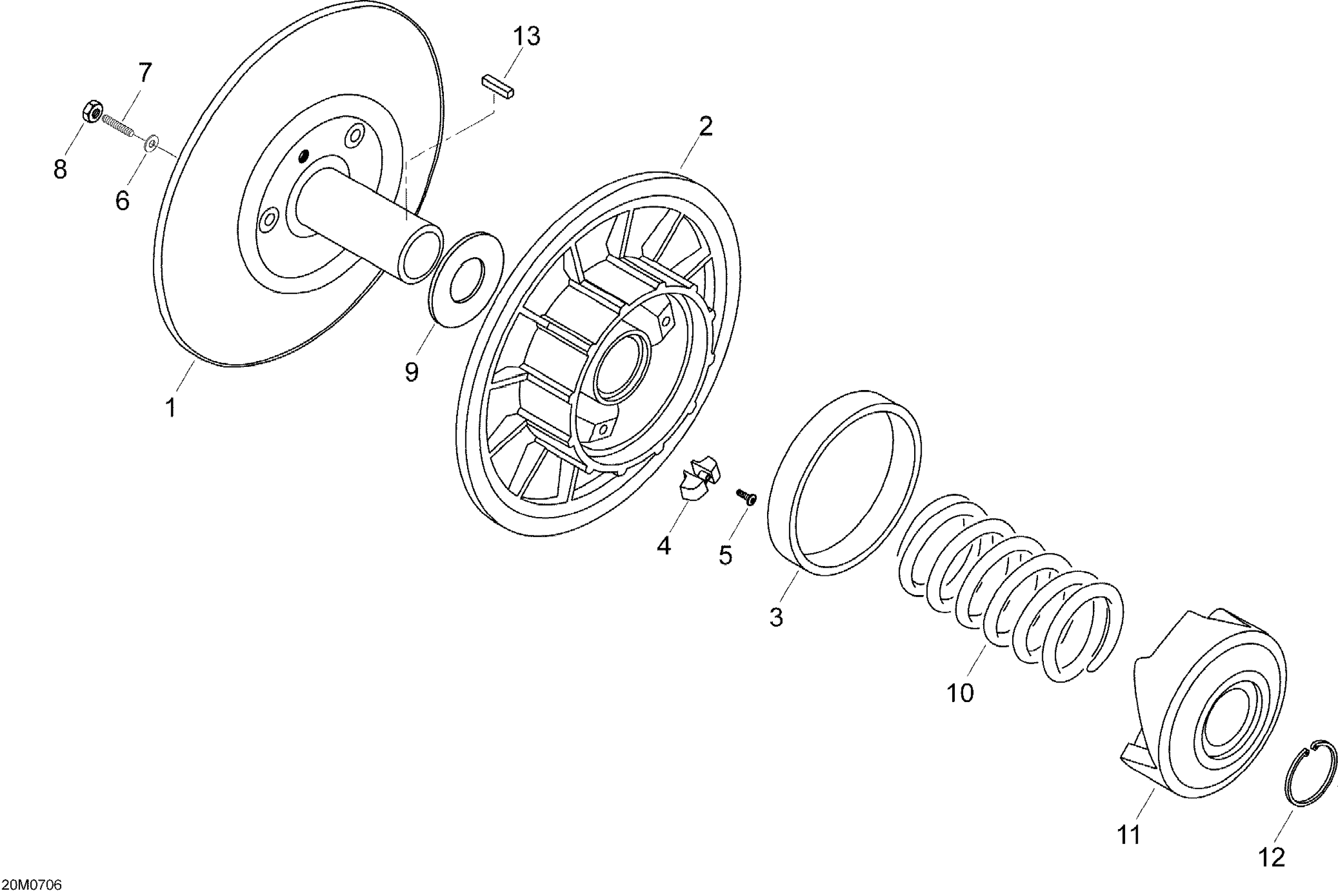 13
7
2
8
6
9
1
4
5
3
10
11
12
20M0706