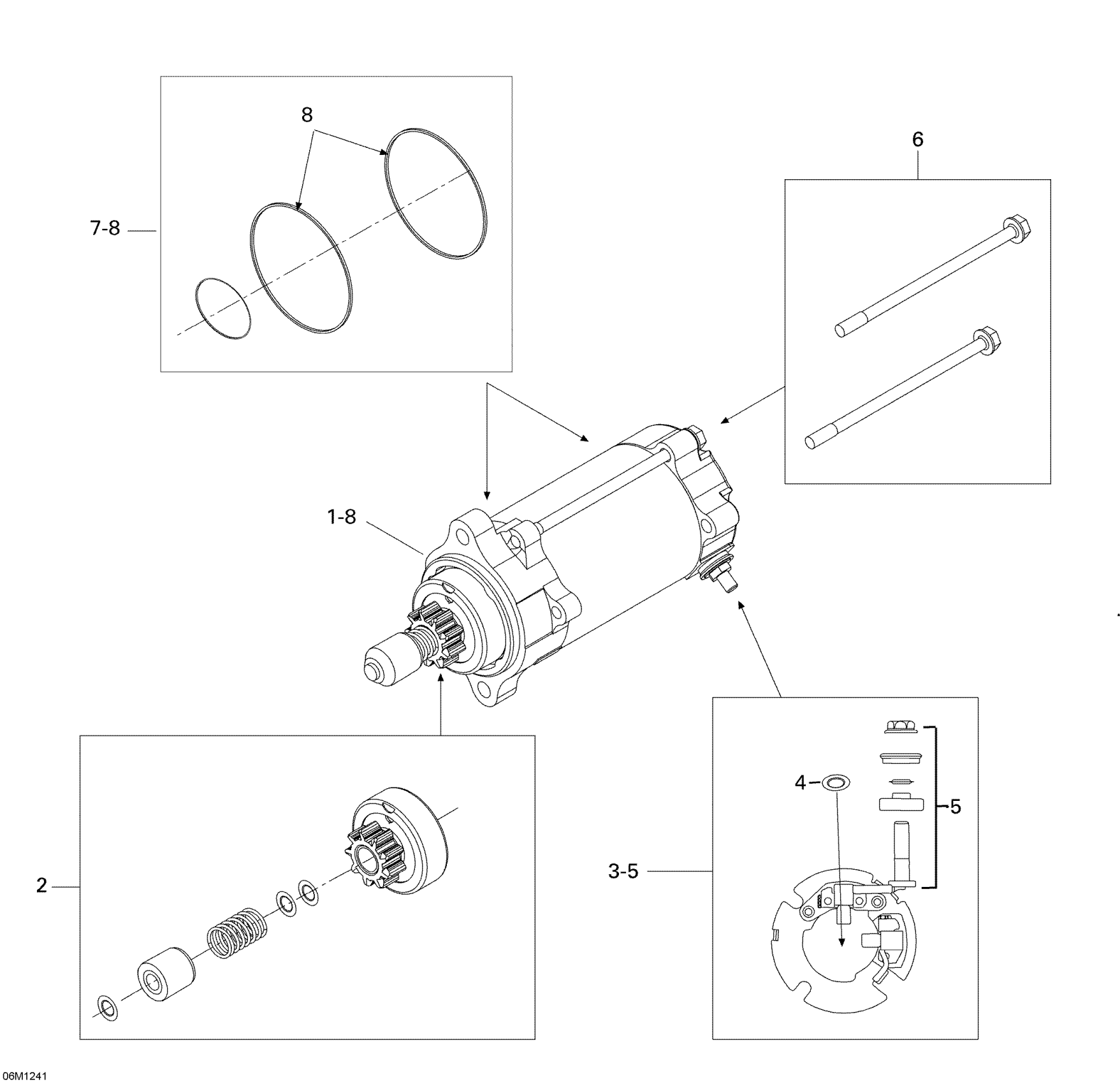 8
7-8
6
1-8
4
5
3-5
2
06M1241