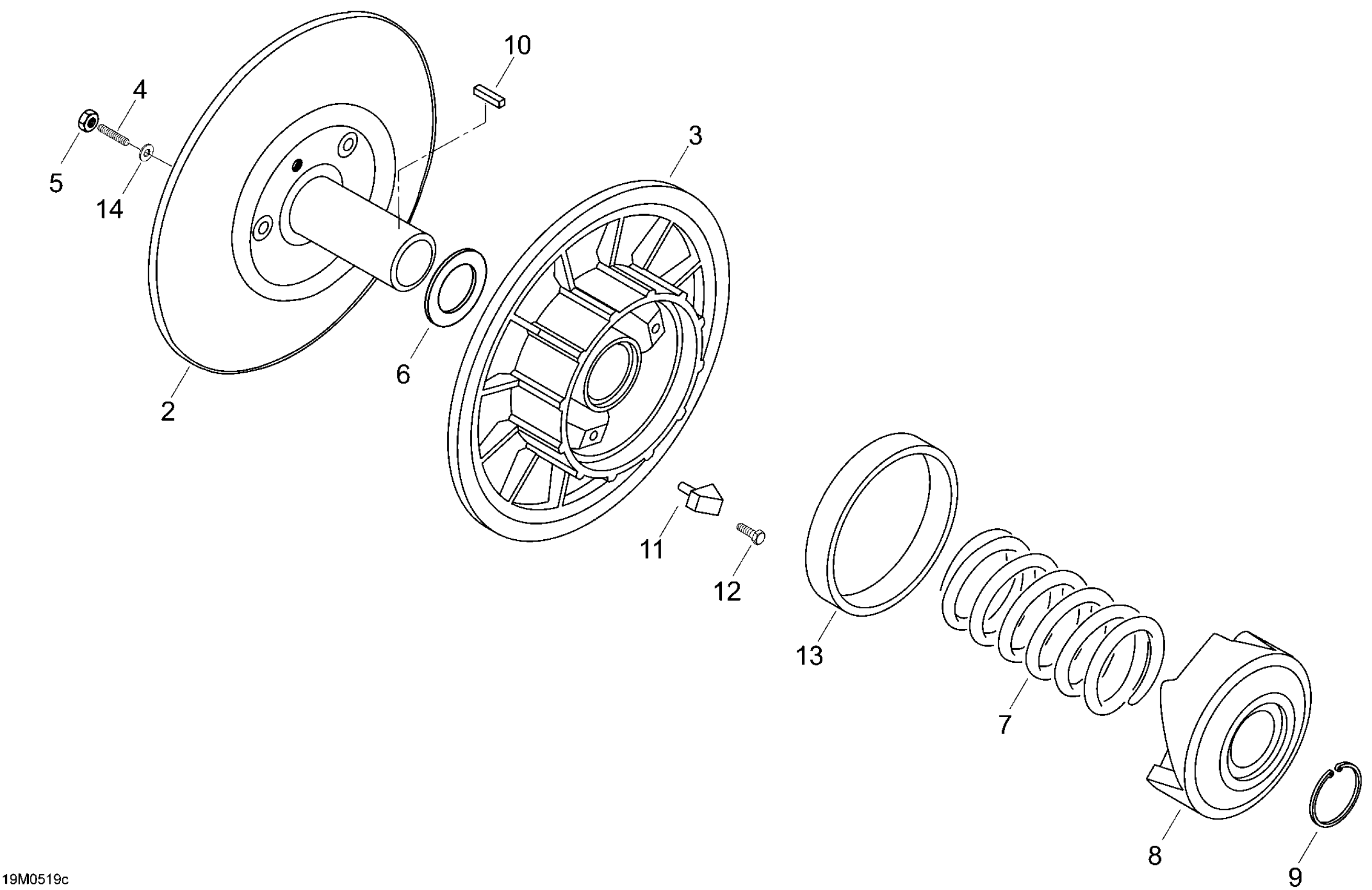 10
4
3
5
14
6
2
11
12
13
7
8
9
19M0519c