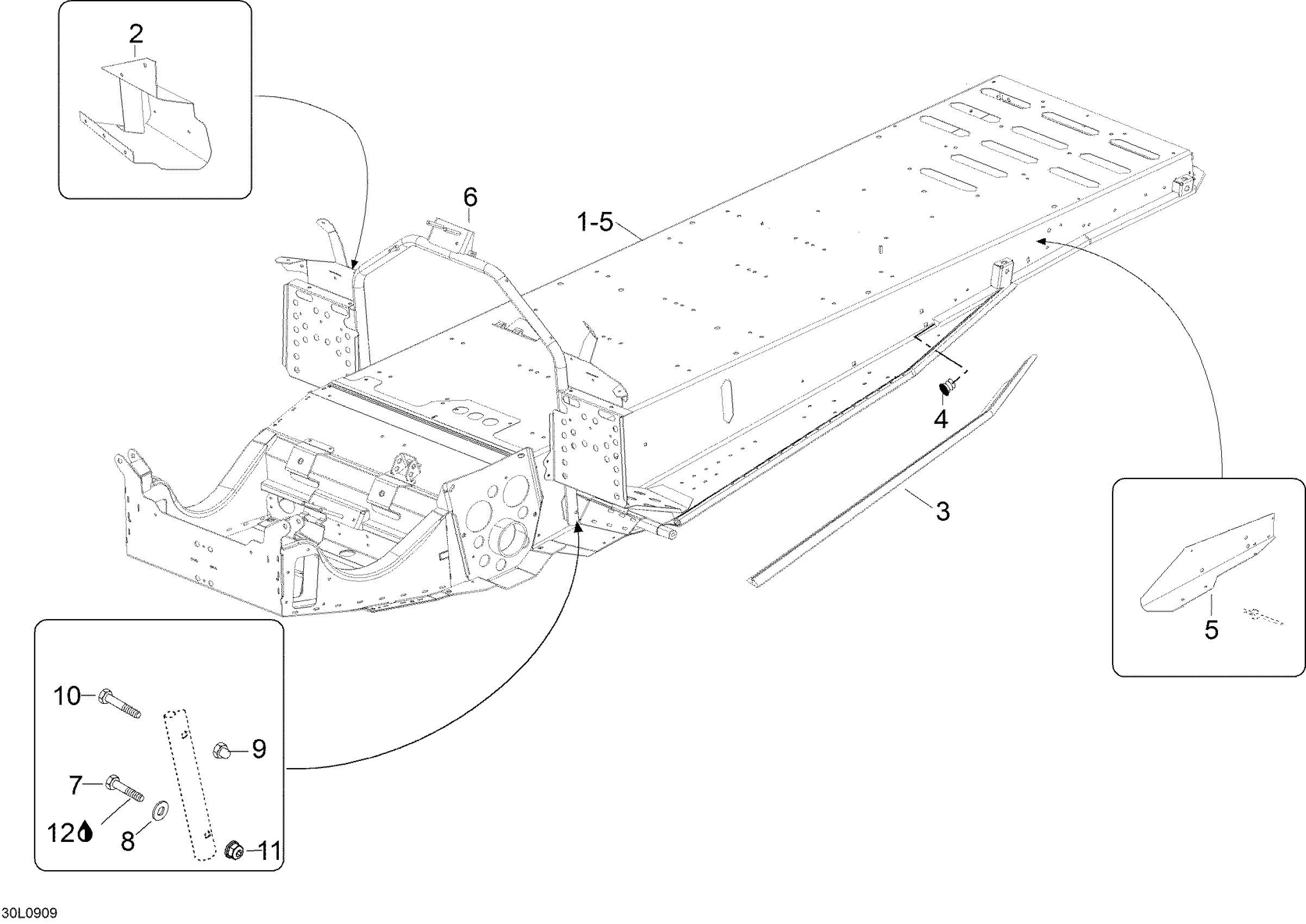 2
6
1-5
4
3
5
10
9
7
12
8
11
30L0909