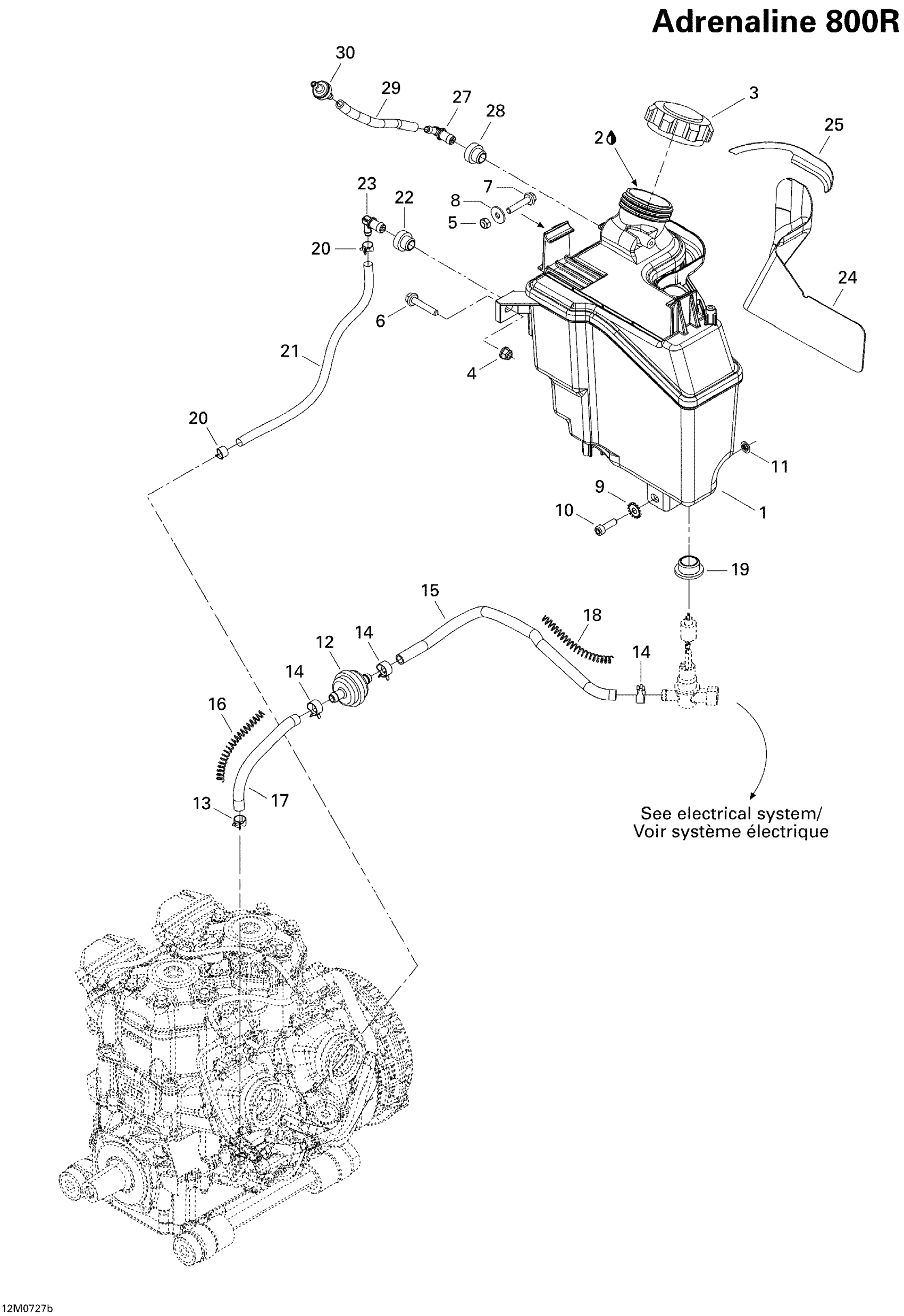 Adrenaline 800R

30
29
27
28
3
2
25
23
22
7
8
5
20
6
24
21
4
20
11
9
10
1
19
15
18
12
14
14
14
16
17
13

See electrical system/
Voir système électrique

12M0727b