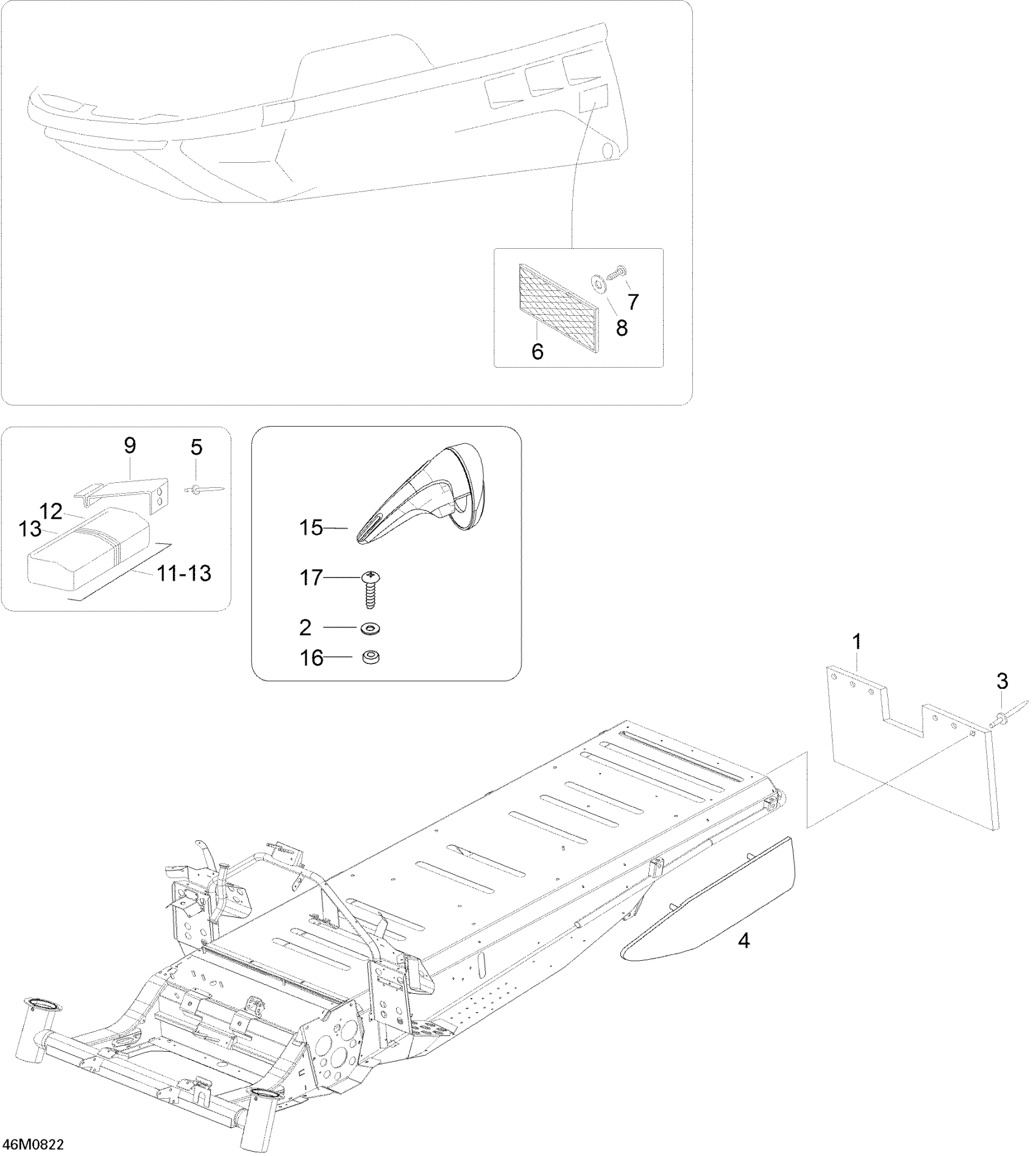 7
8
6
9
5
12
13
11-13
15
17
2
16
1
3
4
46M0822