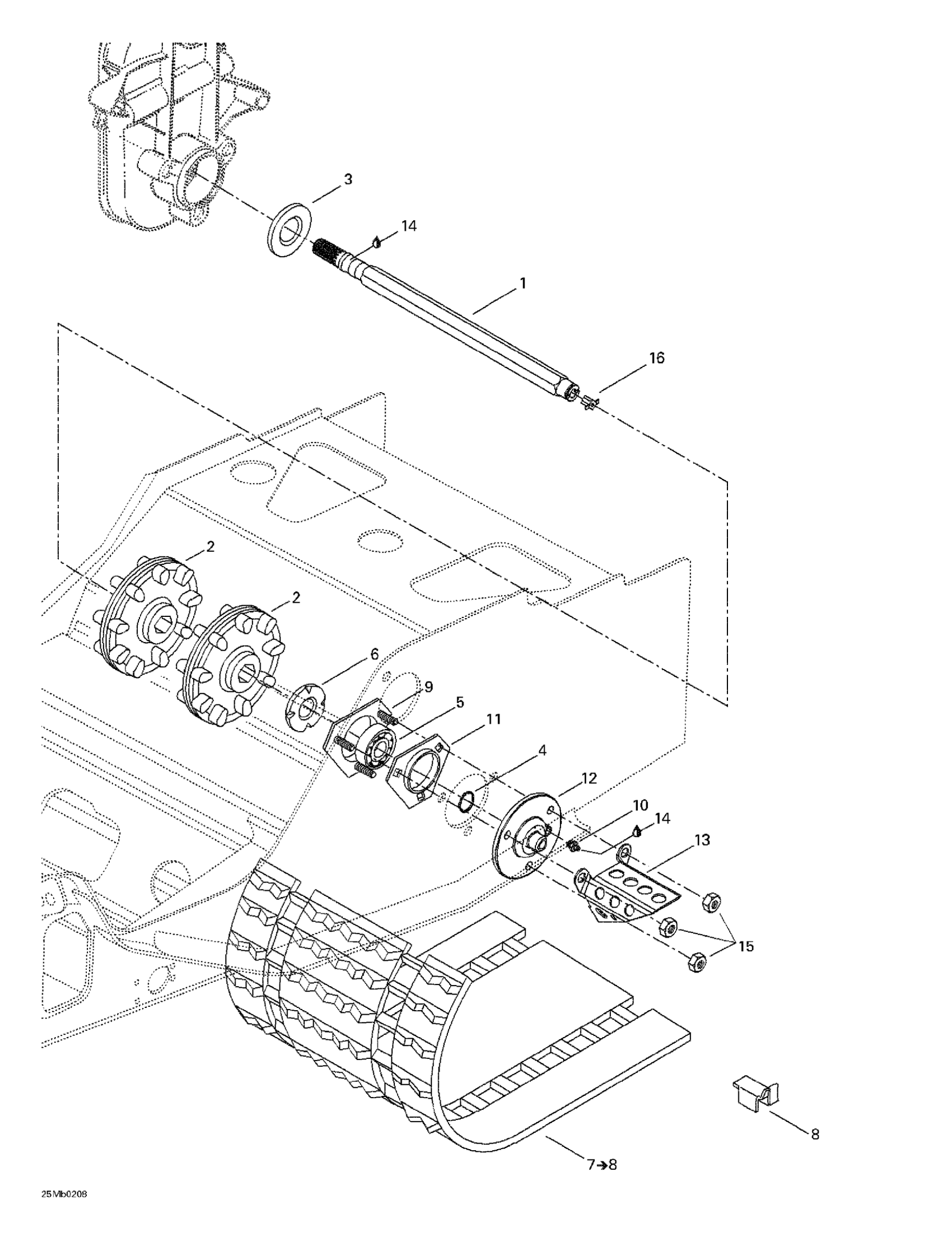 3
14
1
16
2
2
6
9
5
11
4
12
10
14
13
15
8
7→8
25Mb0208